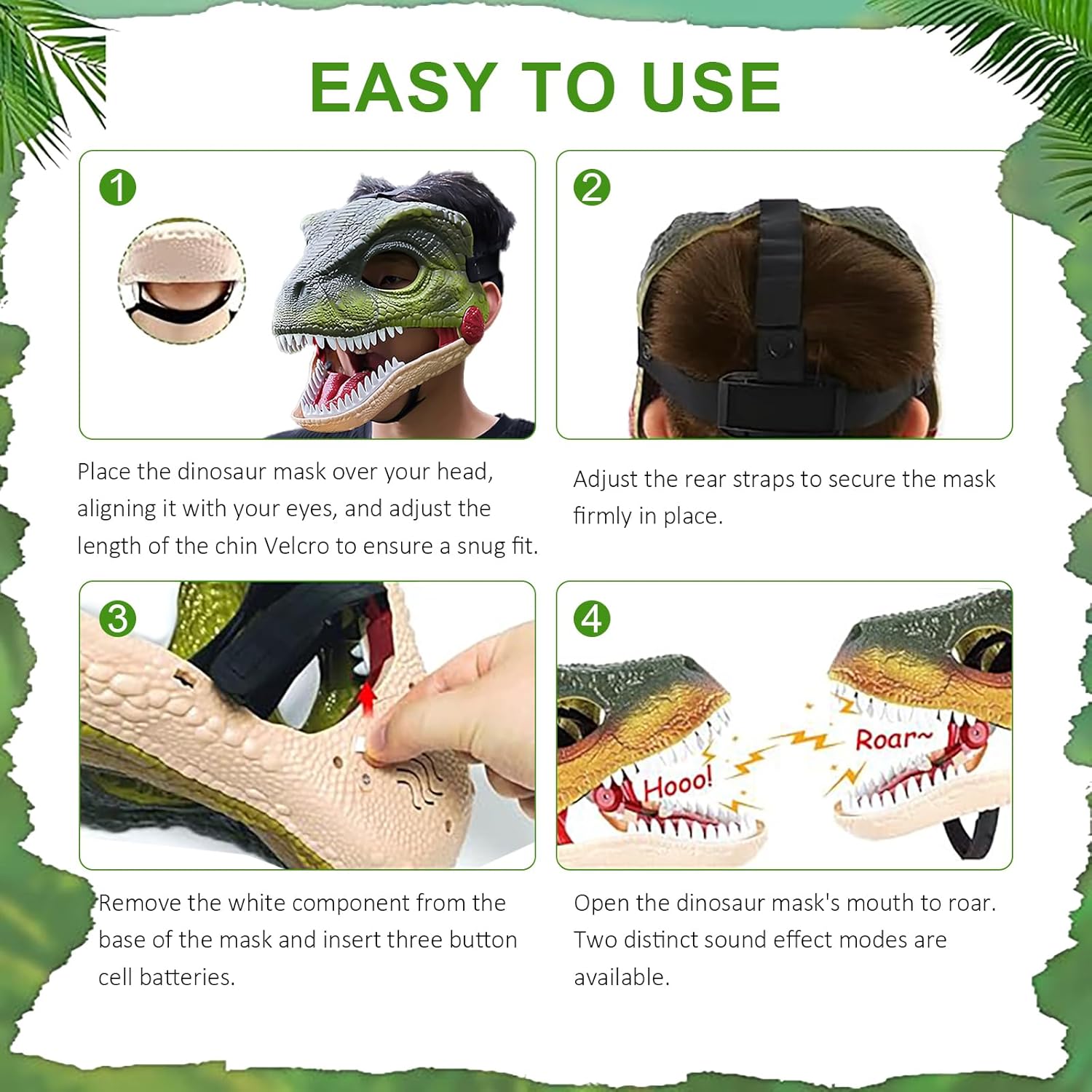 EASY TO USE

1

Place the dinosaur mask over your head, aligning it with your eyes, and adjust the length of the chin Velcro to ensure a snug fit.

2

Adjust the rear straps to secure the mask firmly in place.

3

Remove the white component from the base of the mask and insert three button cell batteries.

4

Hooo!

Roar~

Open the dinosaur mask's mouth to roar. Two distinct sound effect modes are available.