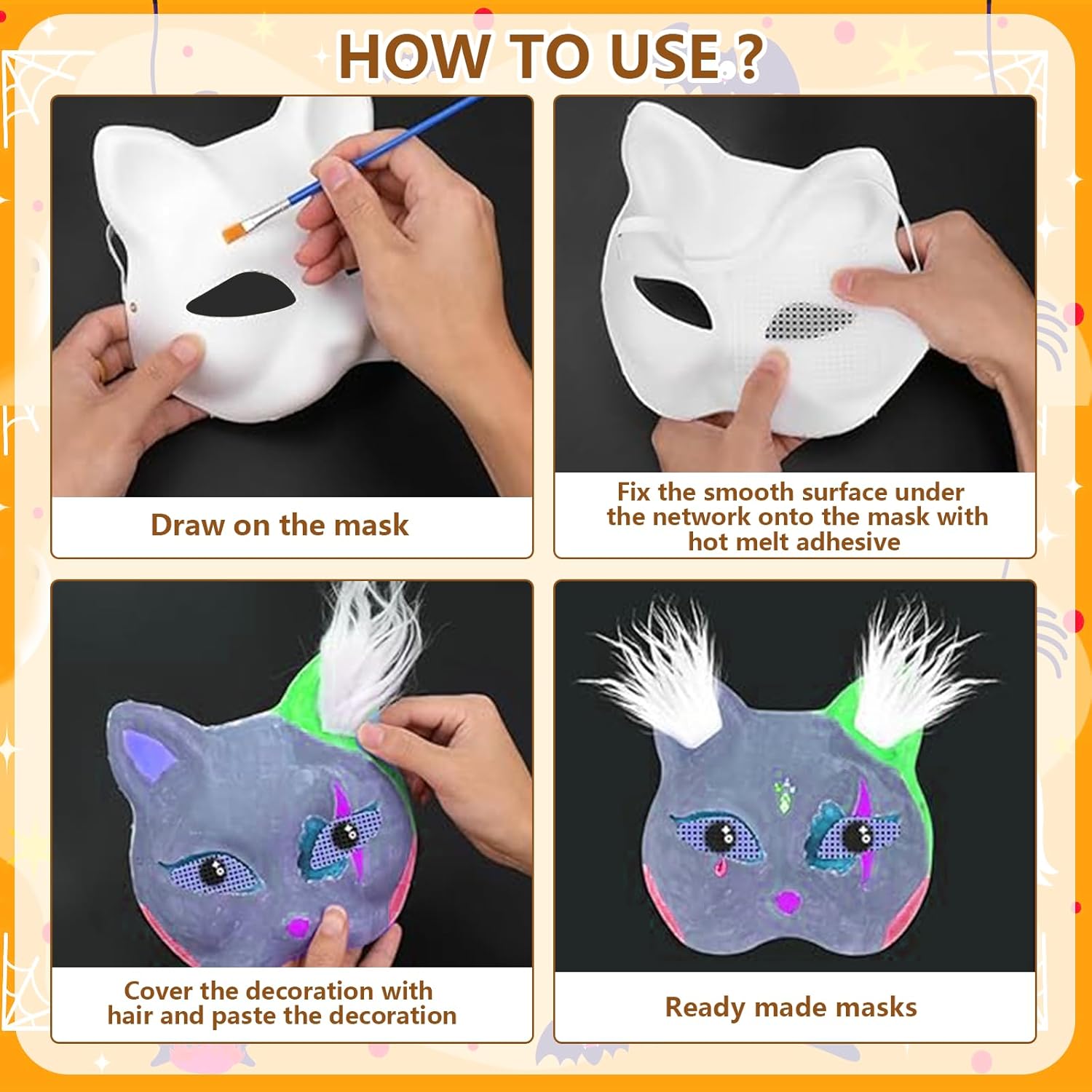 HOW TO USE ?

Draw on the mask

Fix the smooth surface under the network onto the mask with hot melt adhesive

Cover the decoration with hair and paste the decoration

Ready made masks