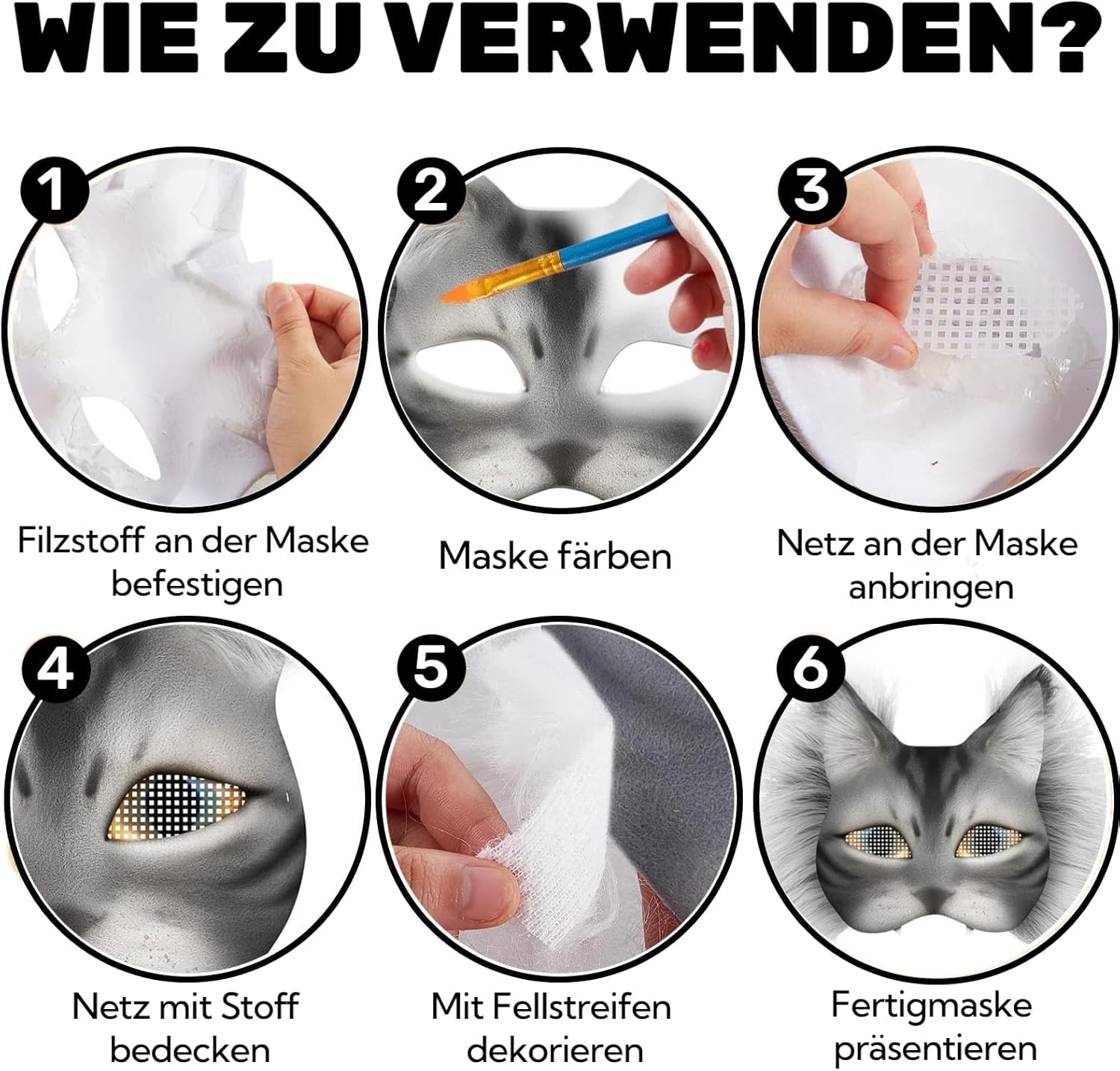 WIE ZU VERWENDEN?

1
Filzstoff an der Maske befestigen

2
Maske färben

3
Netz an der Maske anbringen

4
Netz mit Stoff bedecken

5
Mit Fellstreifen dekorieren

6
Fertigmaske präsentieren