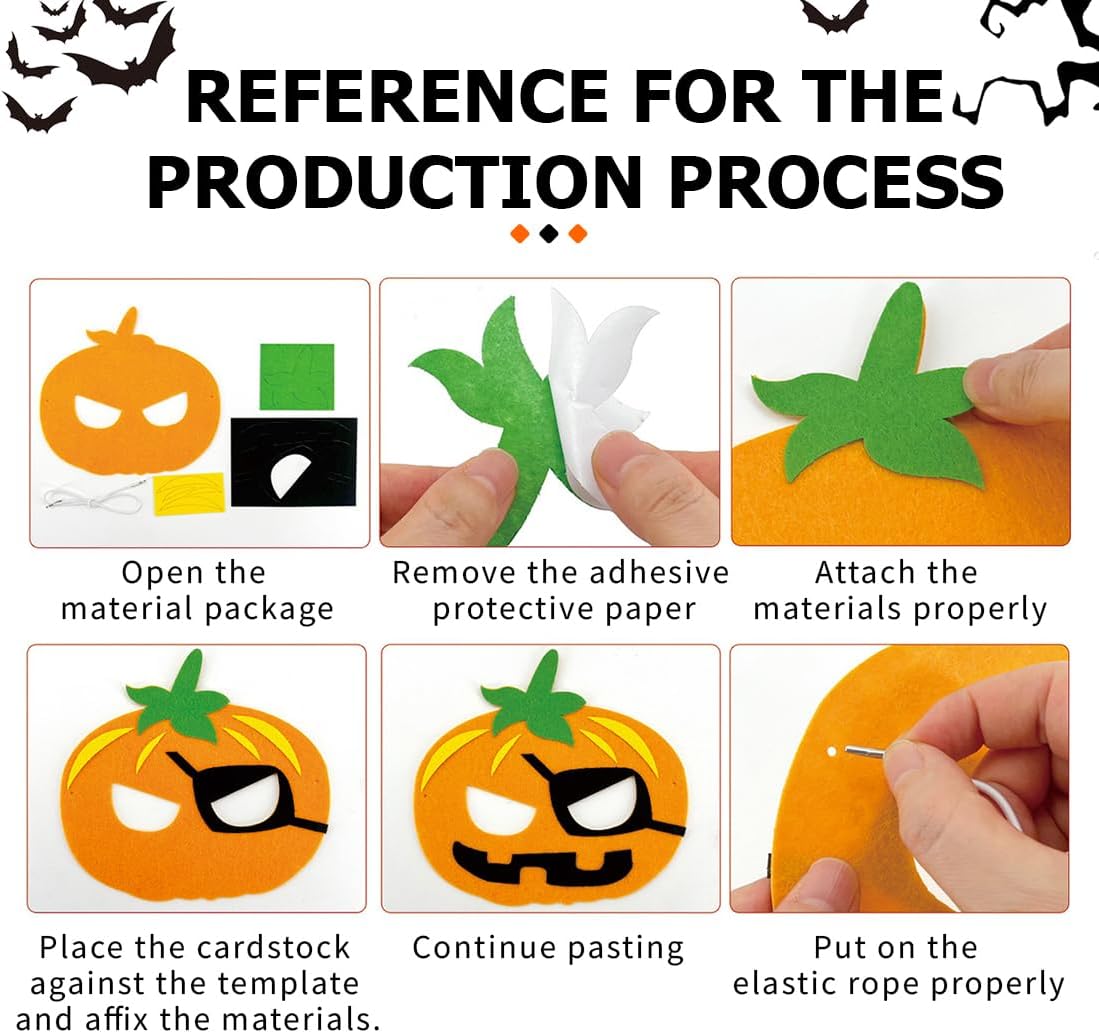 REFERENCE FOR THE PRODUCTION PROCESS

Open the material package

Remove the adhesive protective paper

Attach the materials properly

Place the cardstock against the template and affix the materials.

Continue pasting

Put on the elastic rope properly