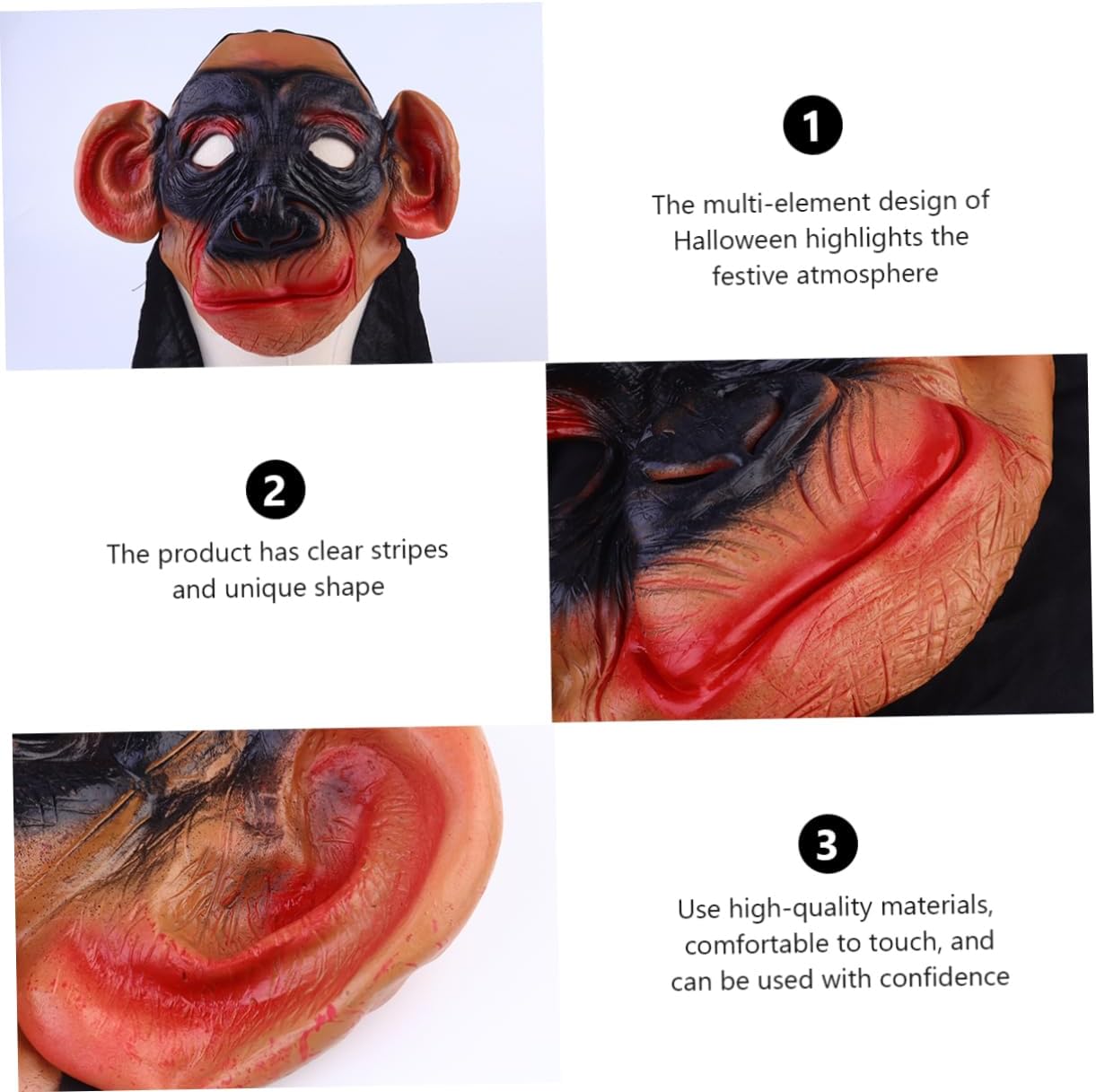 1

The multi-element design of Halloween highlights the festive atmosphere

2

The product has clear stripes and unique shape

3

Use high-quality materials, comfortable to touch, and can be used with confidence