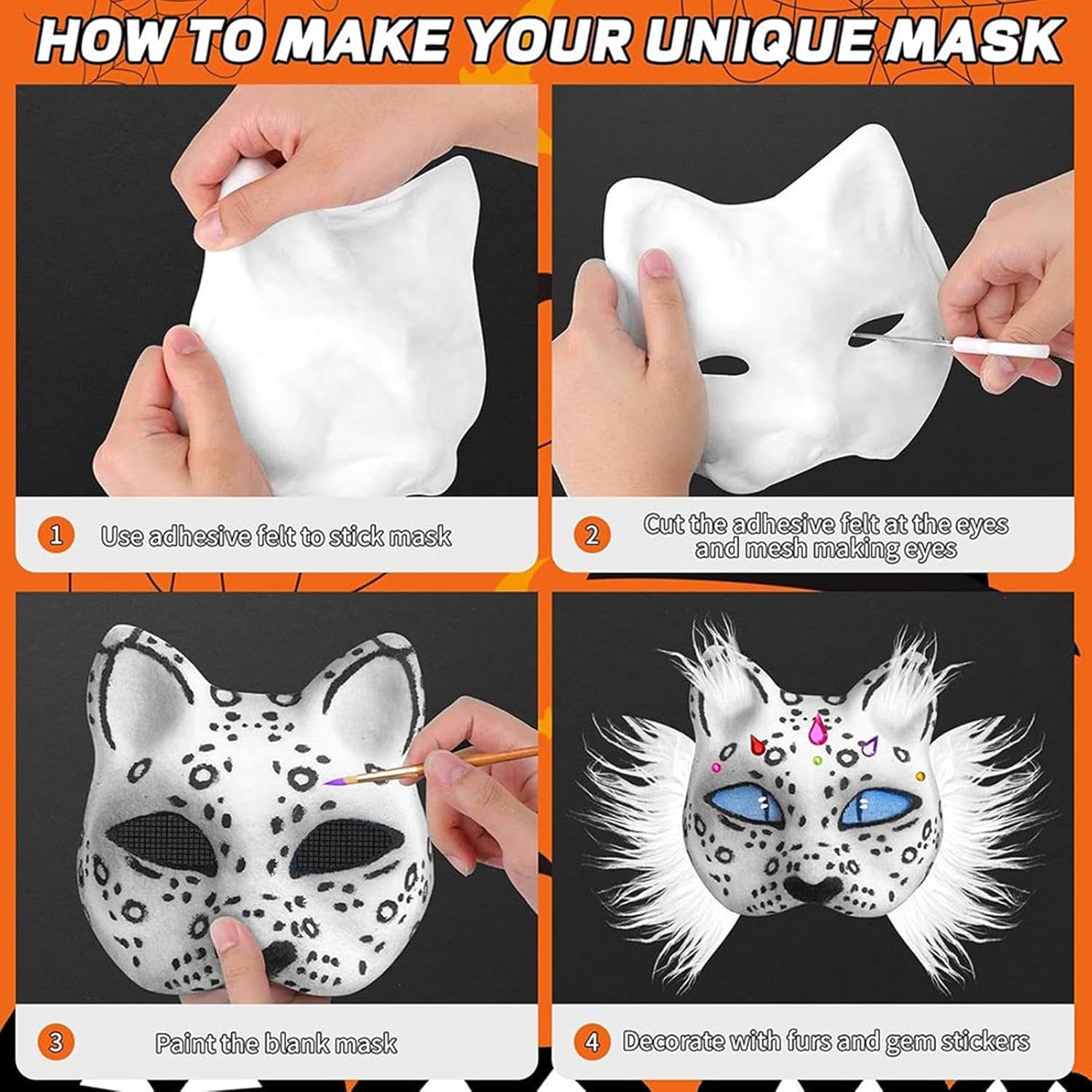 HOW TO MAKE YOUR UNIQUE MASK

1 Use adhesive felt to stick mask

2 Cut the adhesive felt at the eyes and mesh making eyes

3 Paint the blank mask

4 Decorate with furs and gem stickers