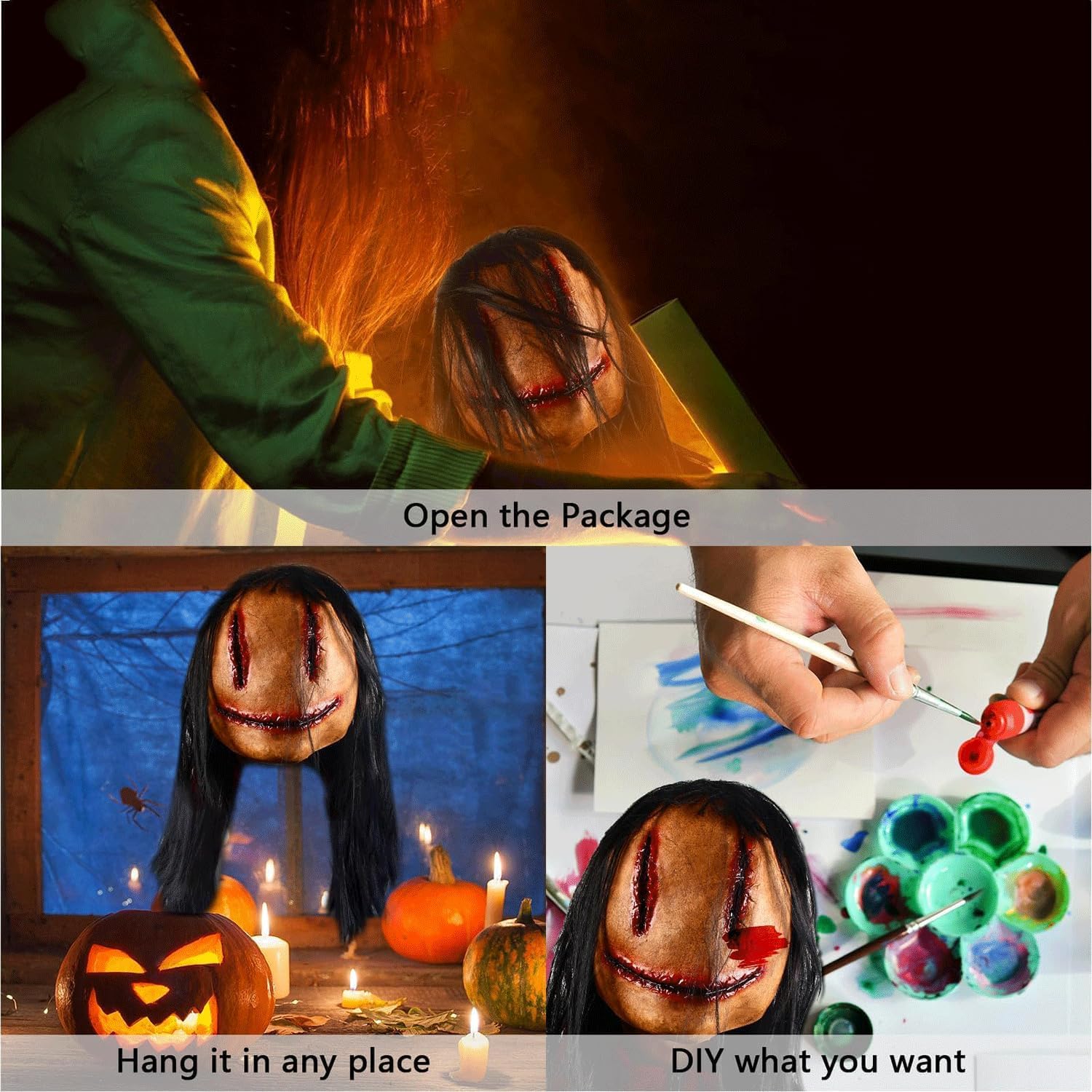 Open the Package

Hang it in any place

DIY what you want