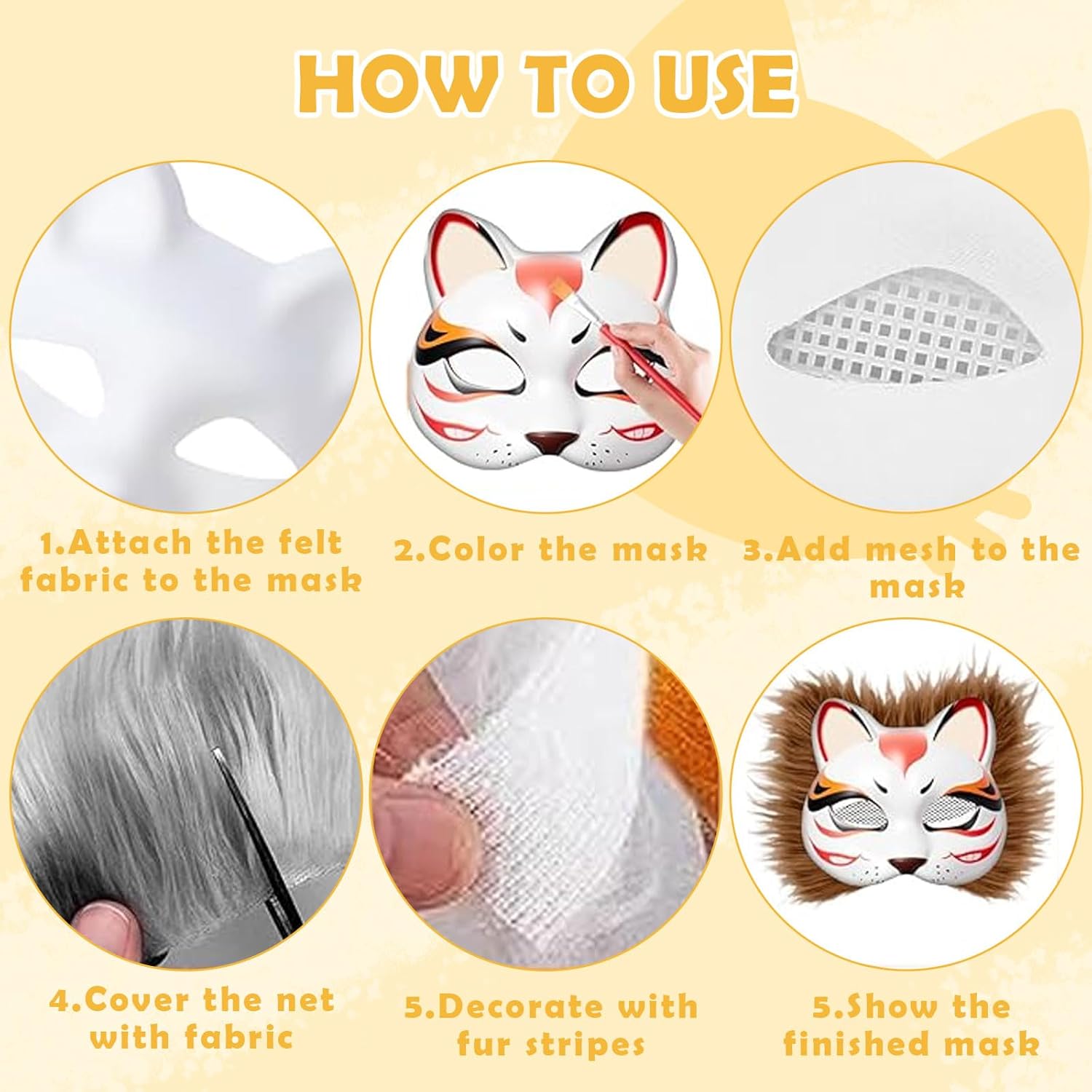 HOW TO USE

1.Attach the felt fabric to the mask

2.Color the mask

3.Add mesh to the mask

4.Cover the net with fabric

5.Decorate with fur stripes

5.Show the finished mask