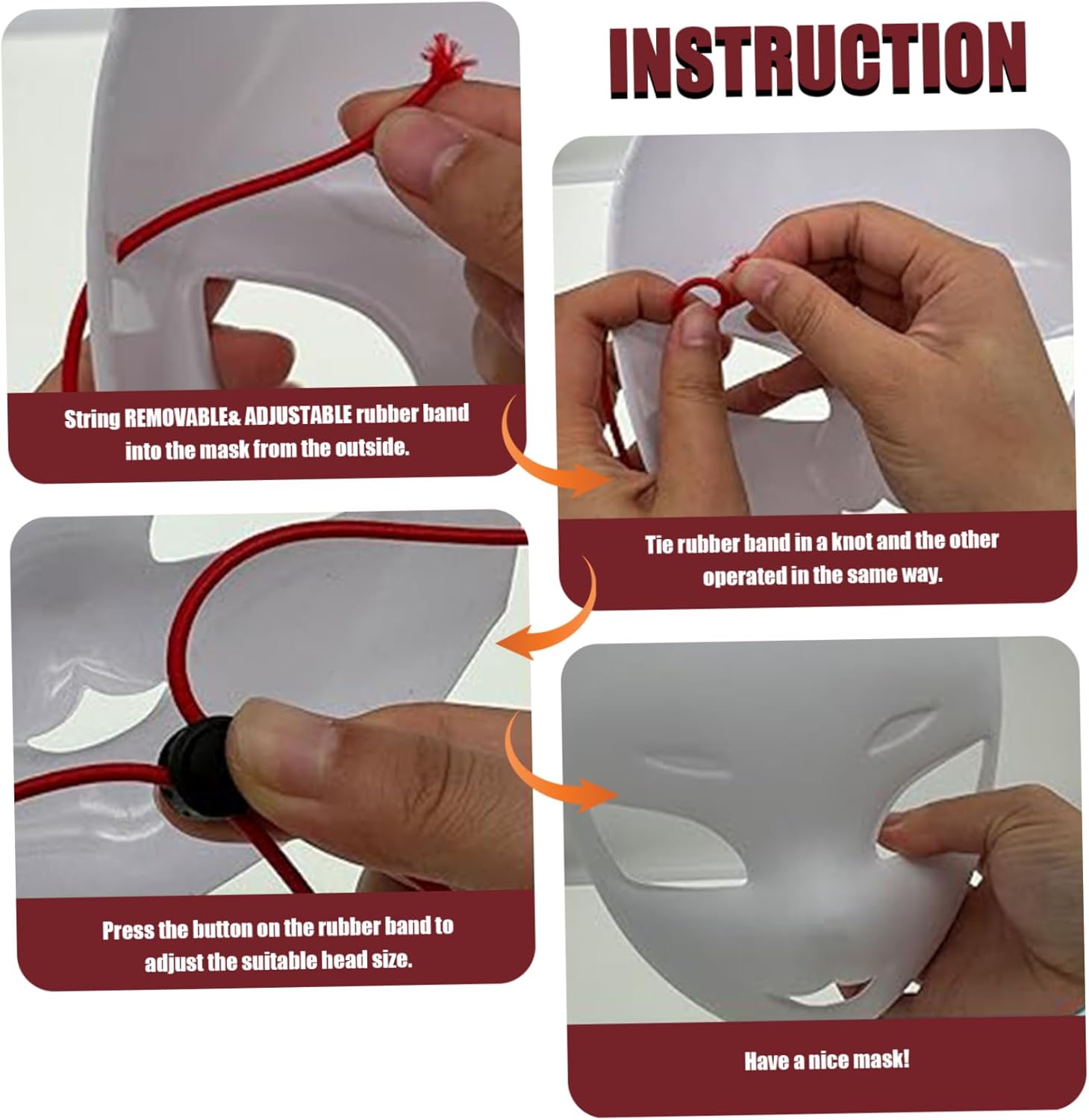 INSTRUCTION

String REMOVABLE& ADJUSTABLE rubber band into the mask from the outside.

Tie rubber band in a knot and the other operated in the same way.

Press the button on the rubber band to adjust the suitable head size.

Have a nice mask!