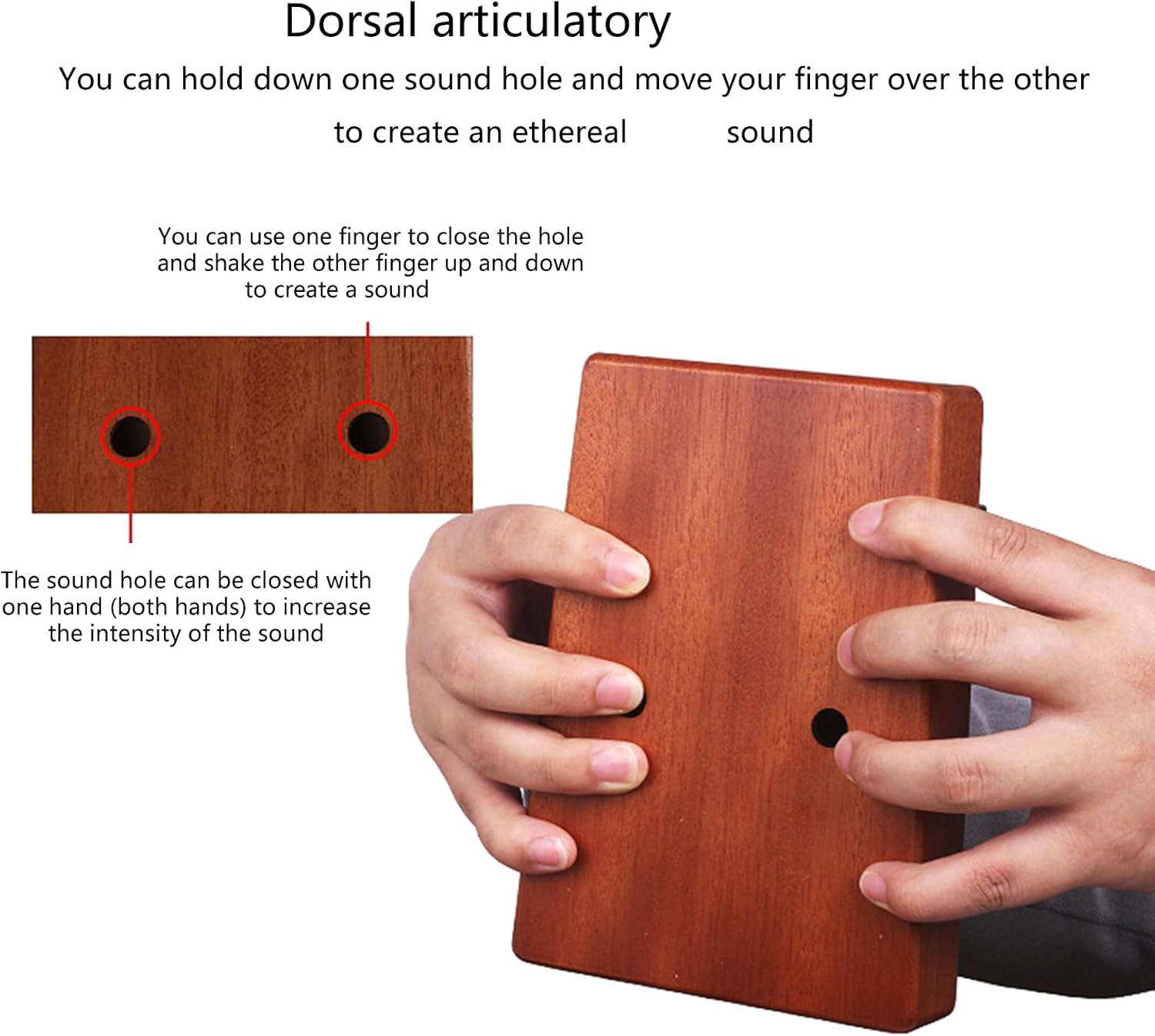 Dorsal articulatory

You can hold down one sound hole and move your finger over the other to create an ethereal sound

You can use one finger to close the hole and shake the other finger up and down to create a sound

The sound hole can be closed with one hand (both hands) to increase the intensity of the sound