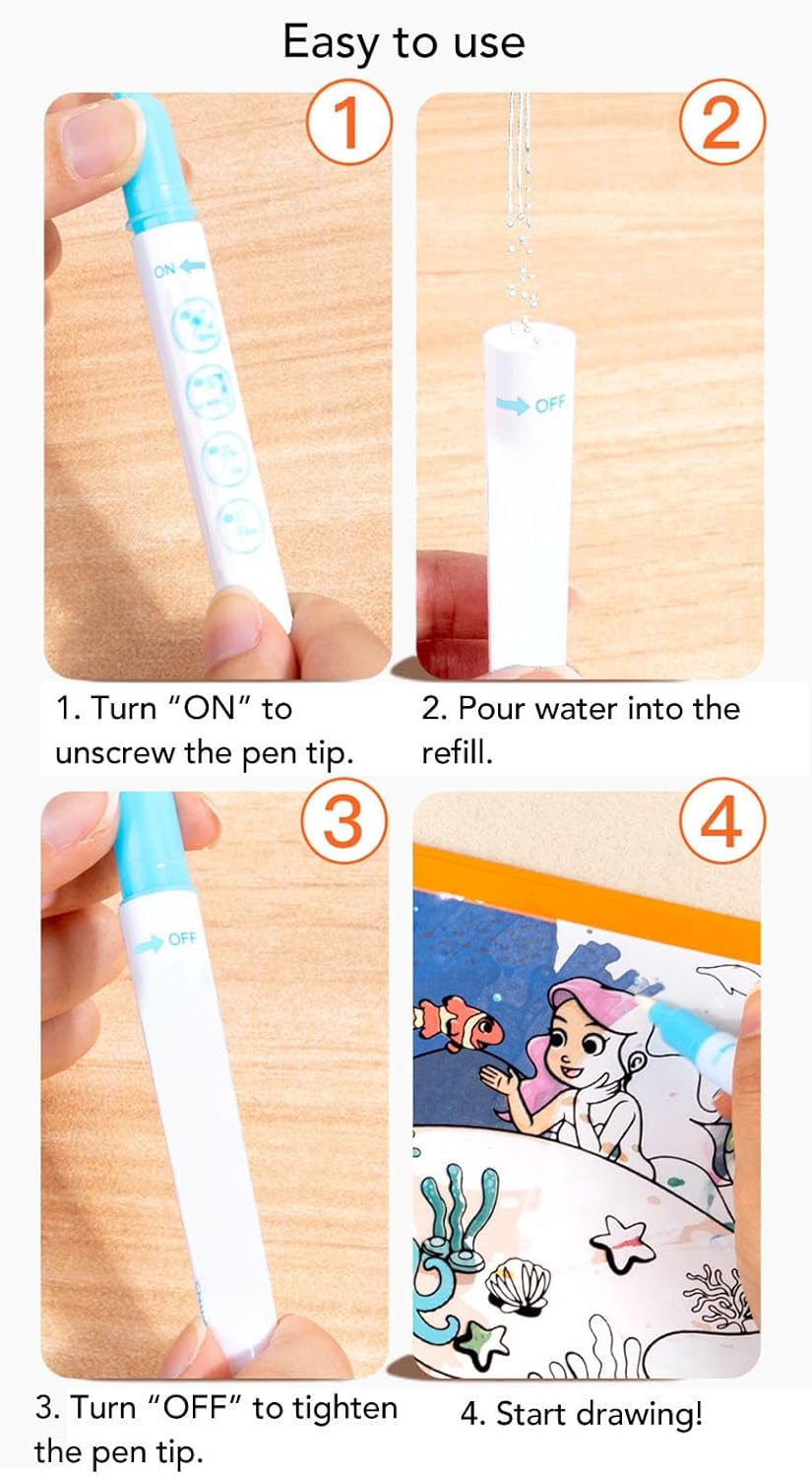 Easy to use

1

ON

2

OFF

1. Turn "ON" to unscrew the pen tip.

2. Pour water into the refill.

3

OFF

4

3. Turn "OFF" to tighten the pen tip.

4. Start drawing!