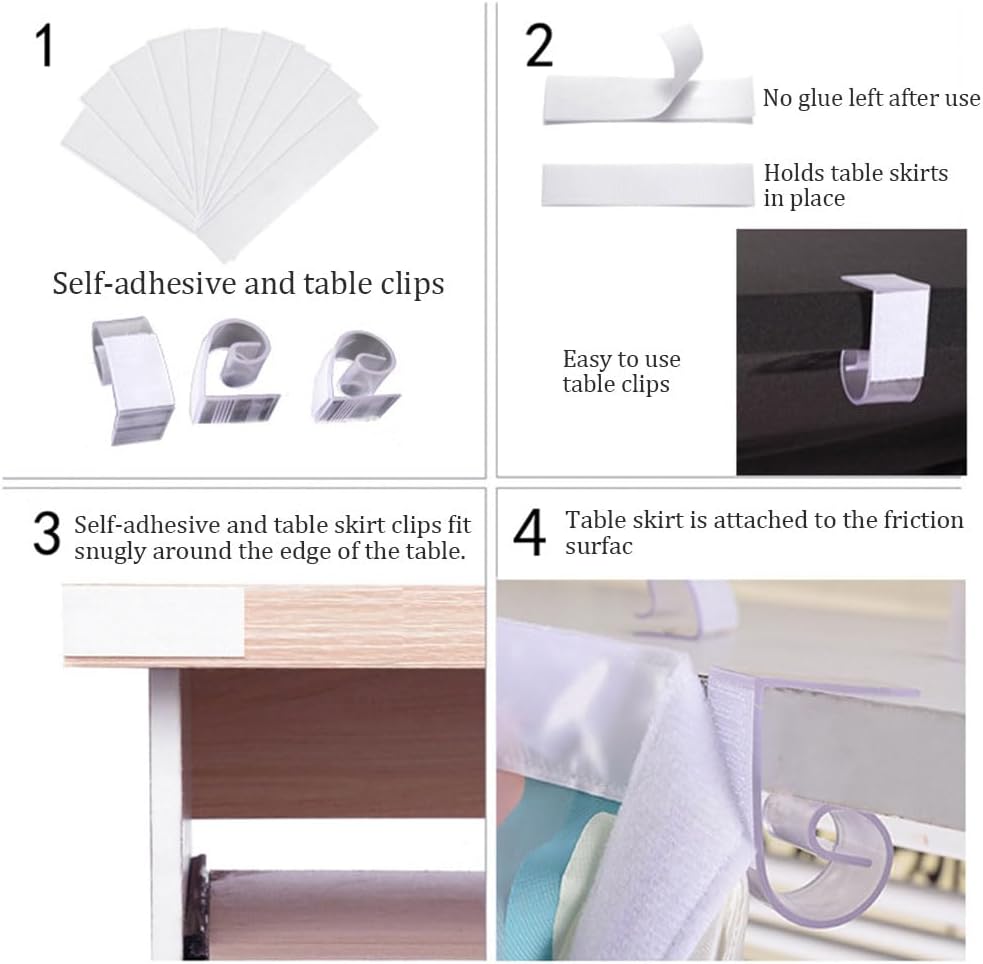 1

Self-adhesive and table clips

2

No glue left after use

Holds table skirts in place

Easy to use table clips

3 Self-adhesive and table skirt clips fit snugly around the edge of the table.

4 Table skirt is attached to the friction surfac