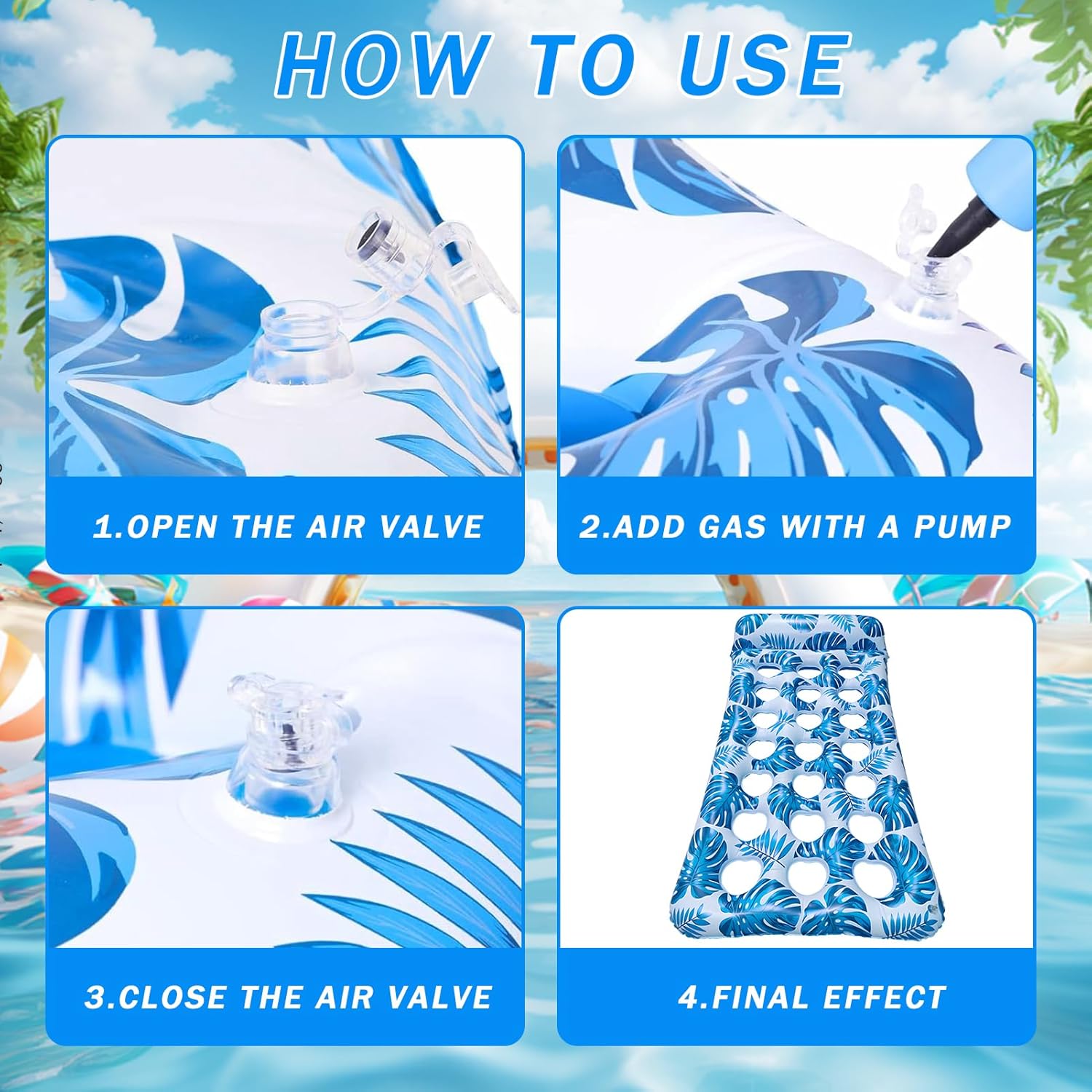 HOW TO USE

1.OPEN THE AIR VALVE

2.ADD GAS WITH A PUMP

3.CLOSE THE AIR VALVE

4.FINAL EFFECT