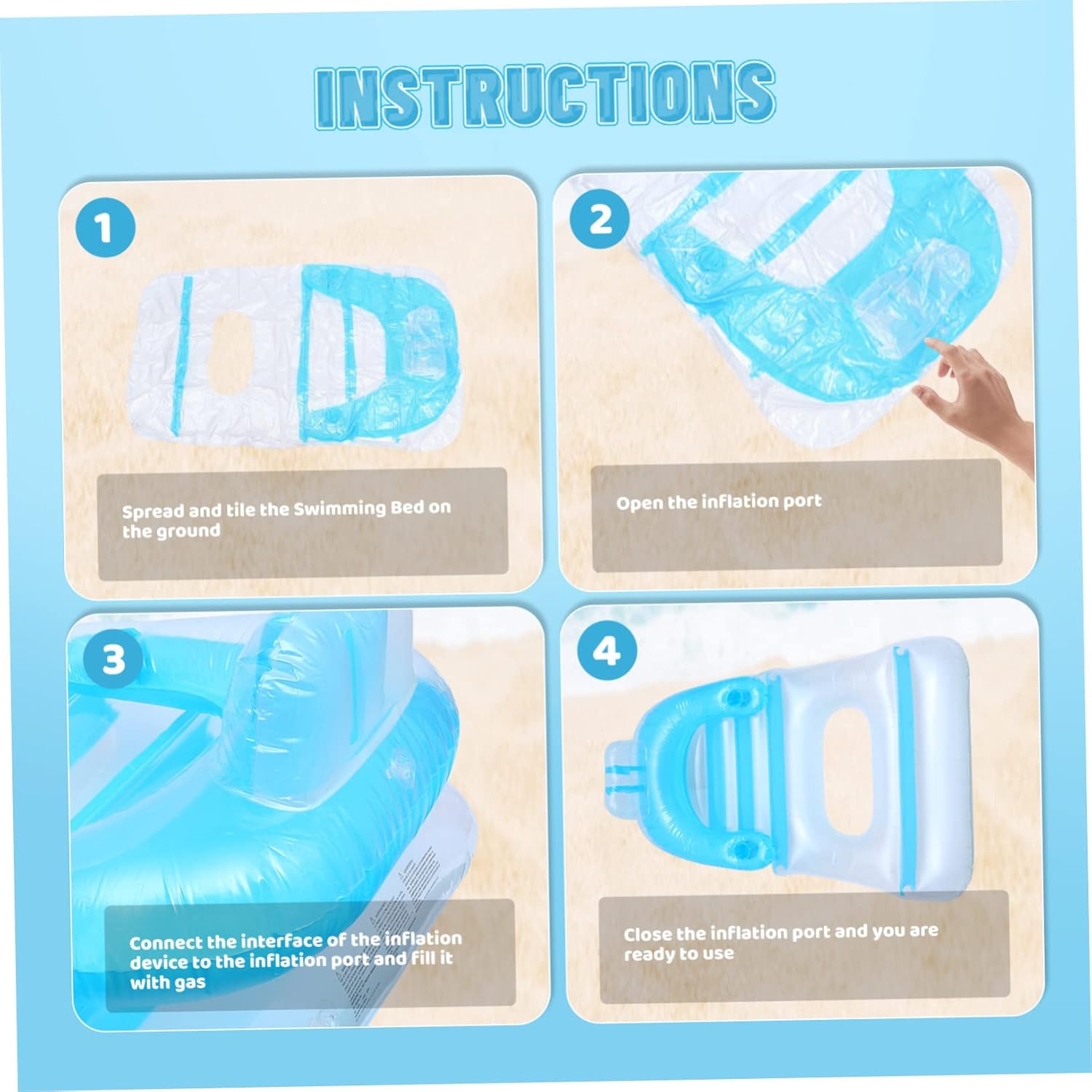 INSTRUCTIONS

1

Spread and tile the Swimming Bed on the ground

2

Open the inflation port

3

Connect the interface of the inflation device to the inflation port and fill it with gas

4

Close the inflation port and you are ready to use