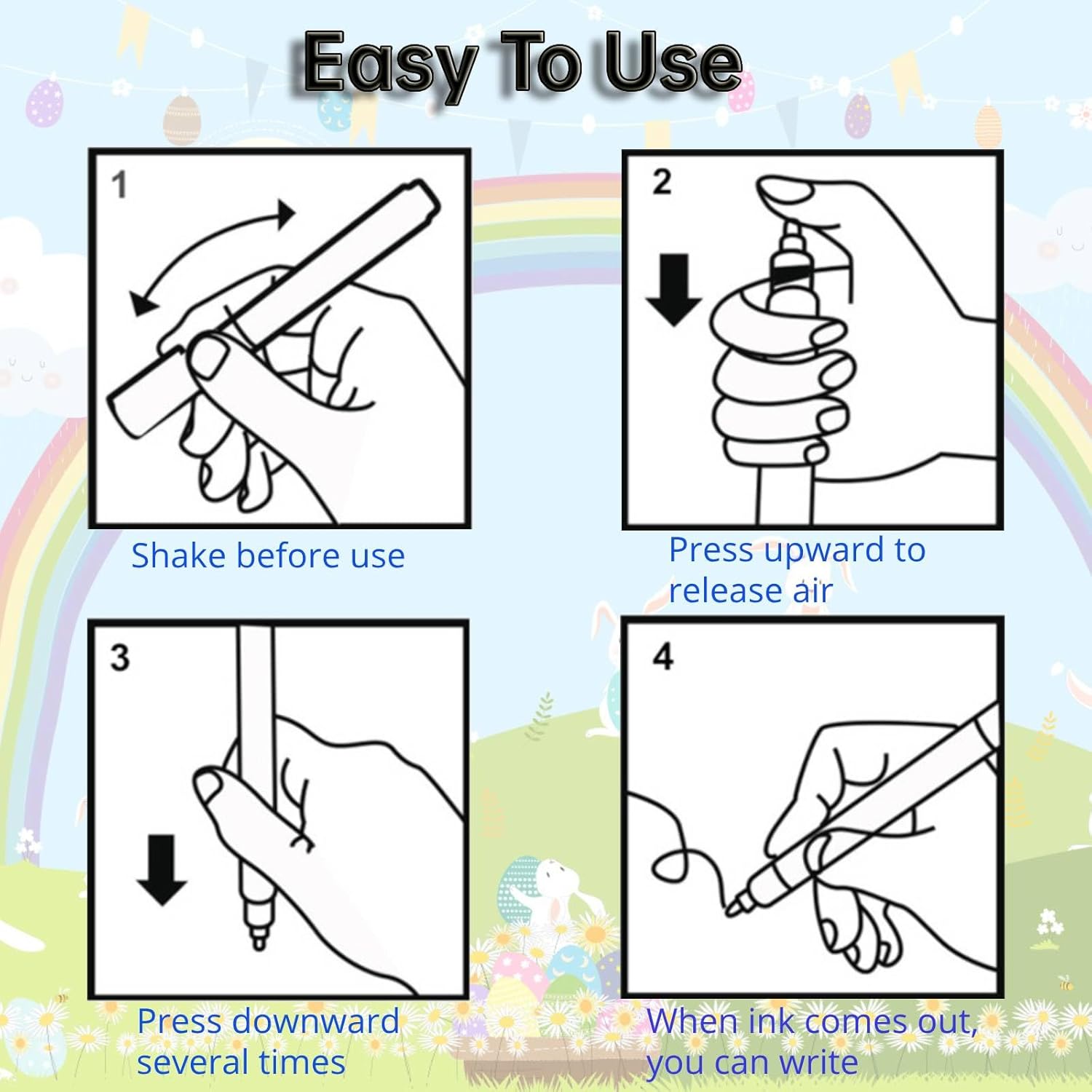 Easy To Use

1

Shake before use

2

Press upward to release air

3

Press downward several times

4

When ink comes out, you can write