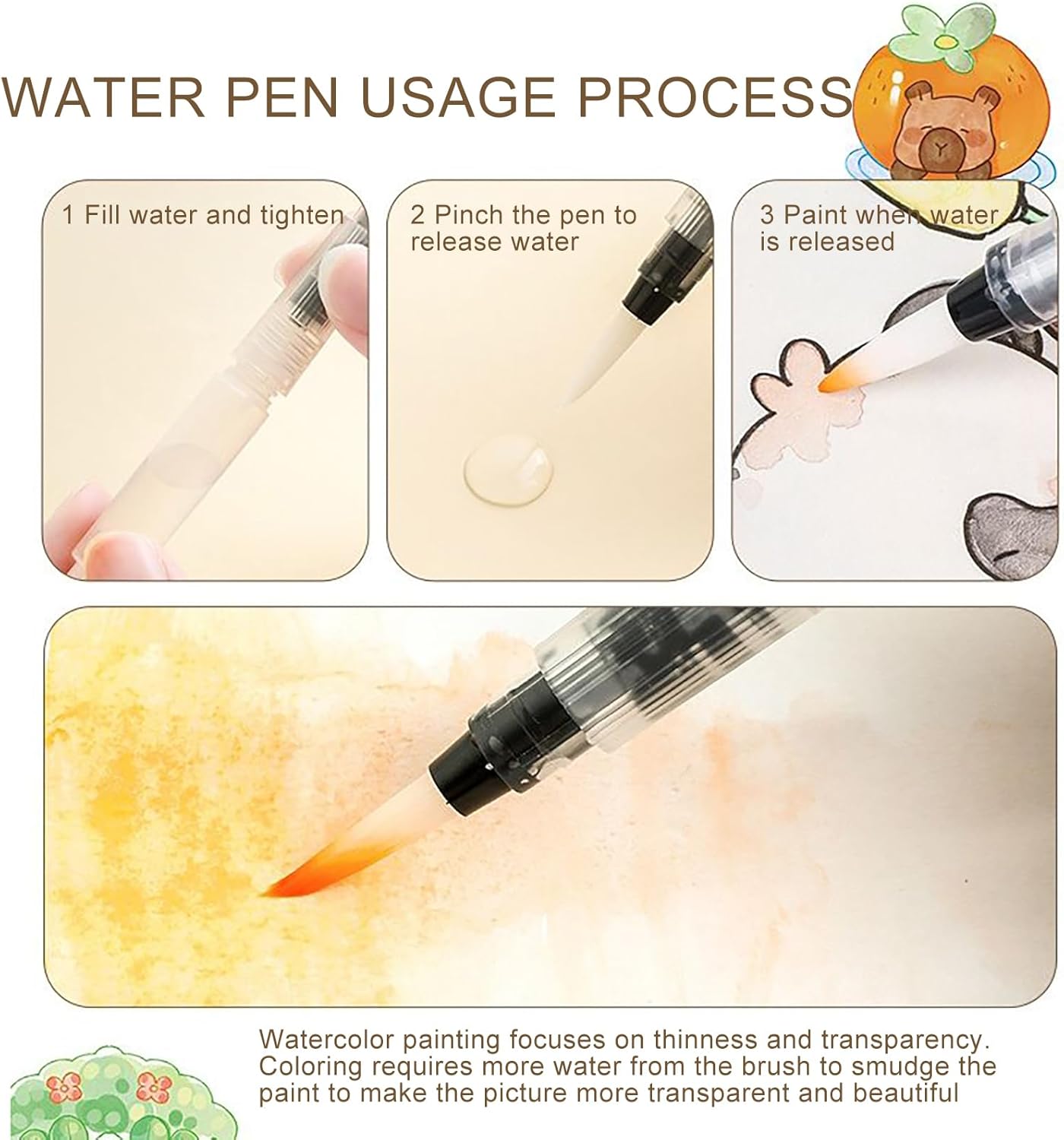 WATER PEN USAGE PROCESS

1 Fill water and tighten

2 Pinch the pen to release water

3 Paint when water is released

Watercolor painting focuses on thinness and transparency. Coloring requires more water from the brush to smudge the paint to make the picture more transparent and beautiful