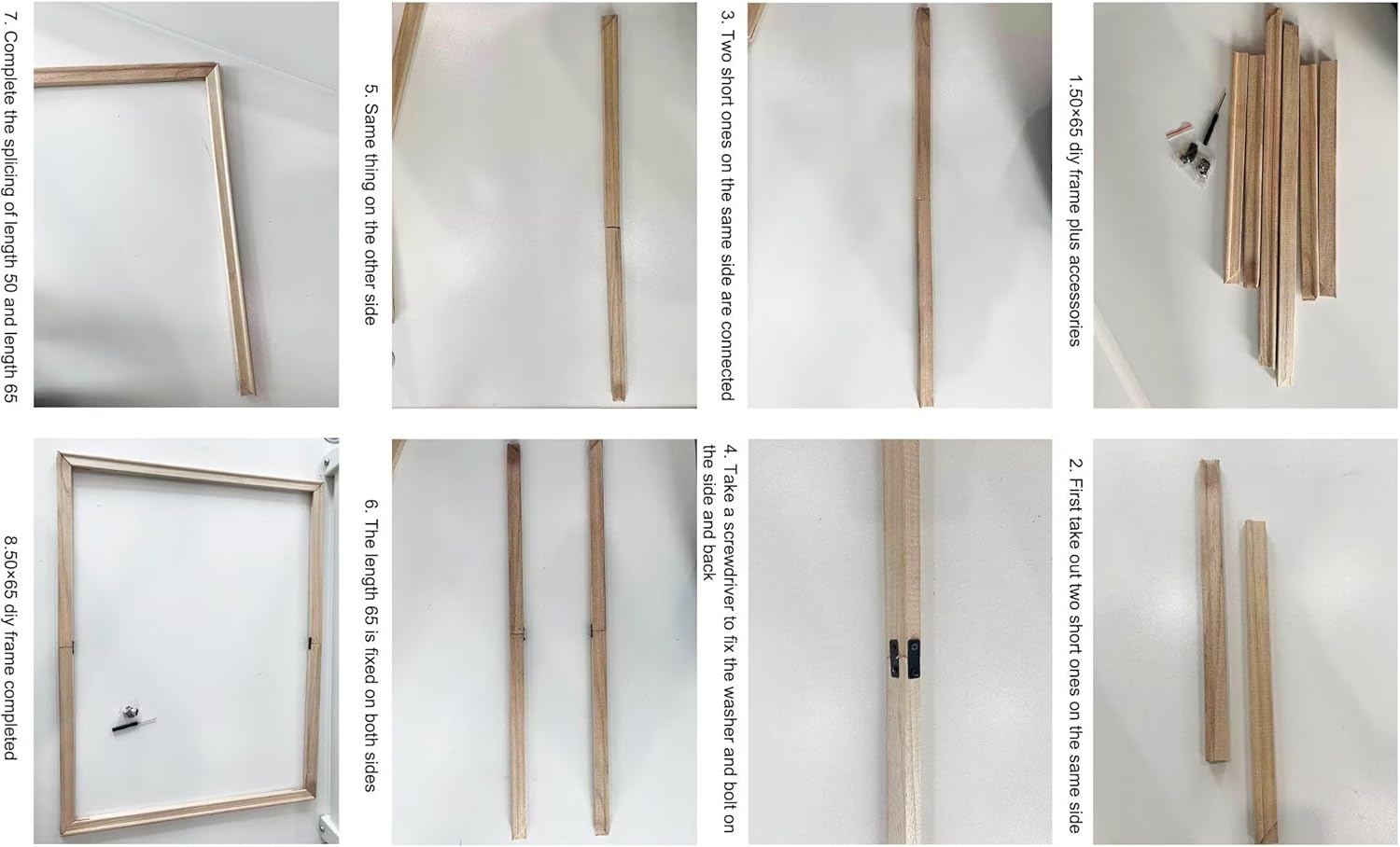 1.50×65 diy frame plus accessories

2. First take out two short ones on the same side

3. Two short ones on the same side are connected

4. Take a screwdriver to fix the washer and bolt on the side and back

5. Same thing on the other side

6. The length 65 is fixed on both sides

7. Complete the splicing of length 50 and length 65

8.50×65 diy frame completed