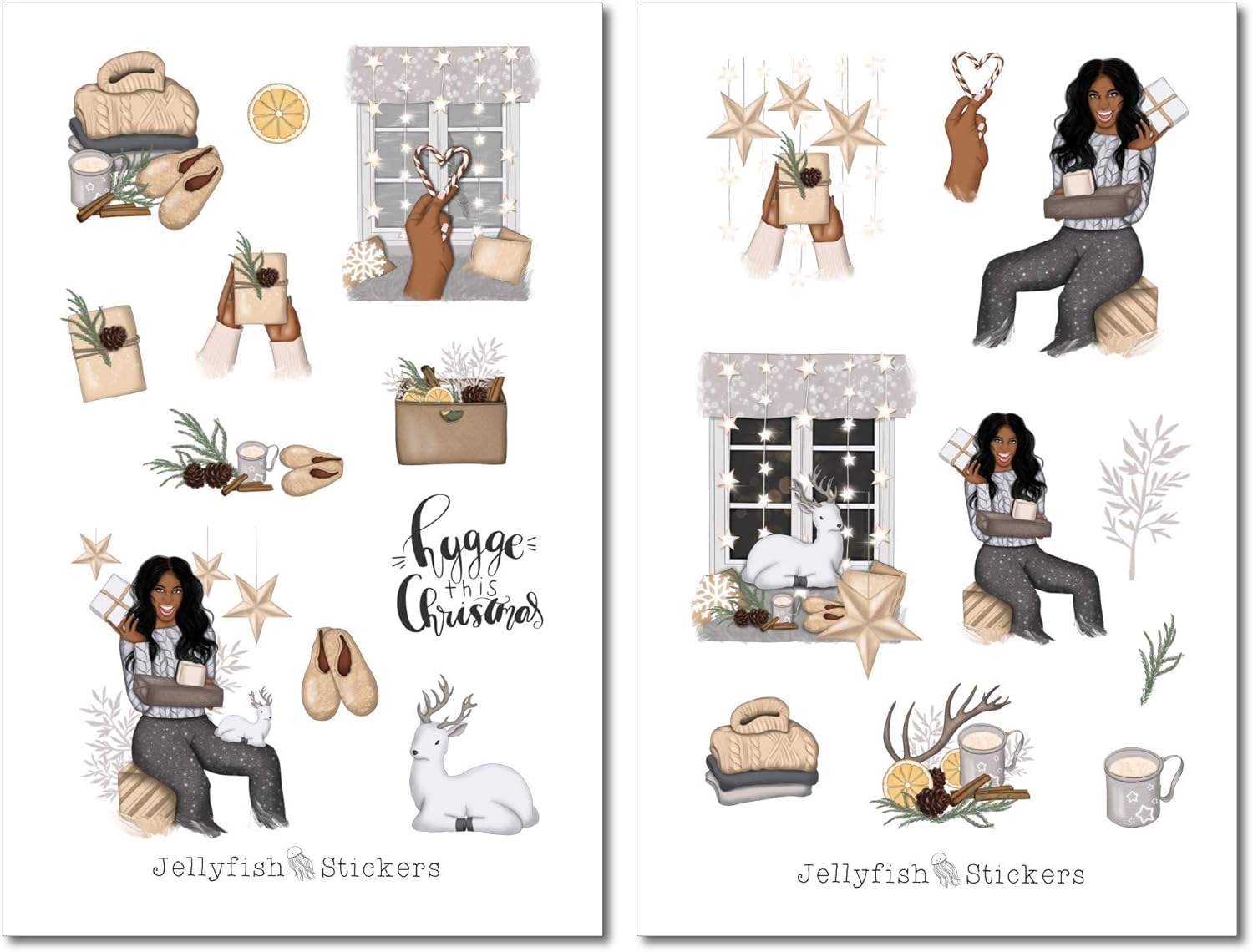 hygge this Christmas

Jellyfish Stickers

Jellyfish Stickers