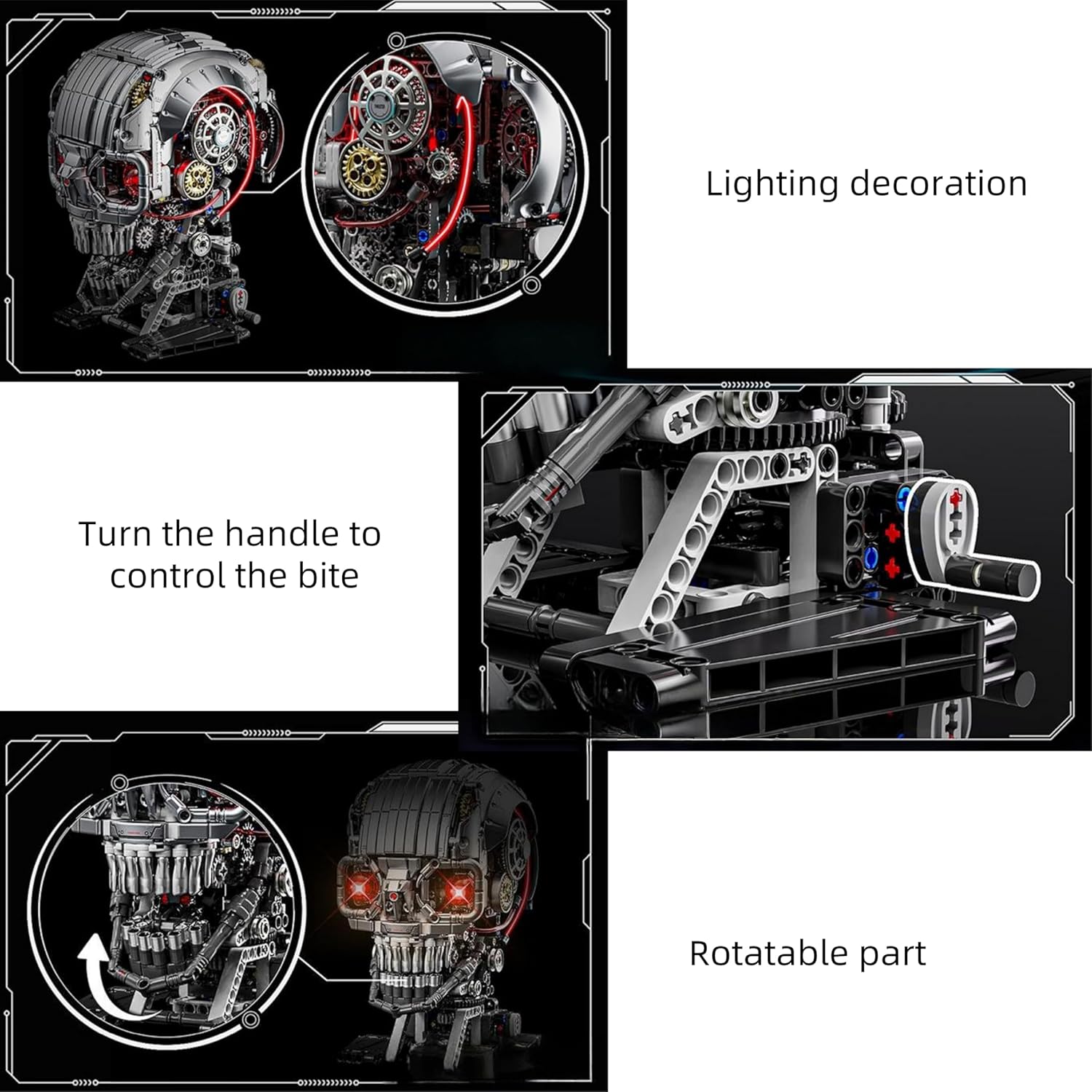 Lighting decoration

Turn the handle to control the bite

Rotatable part