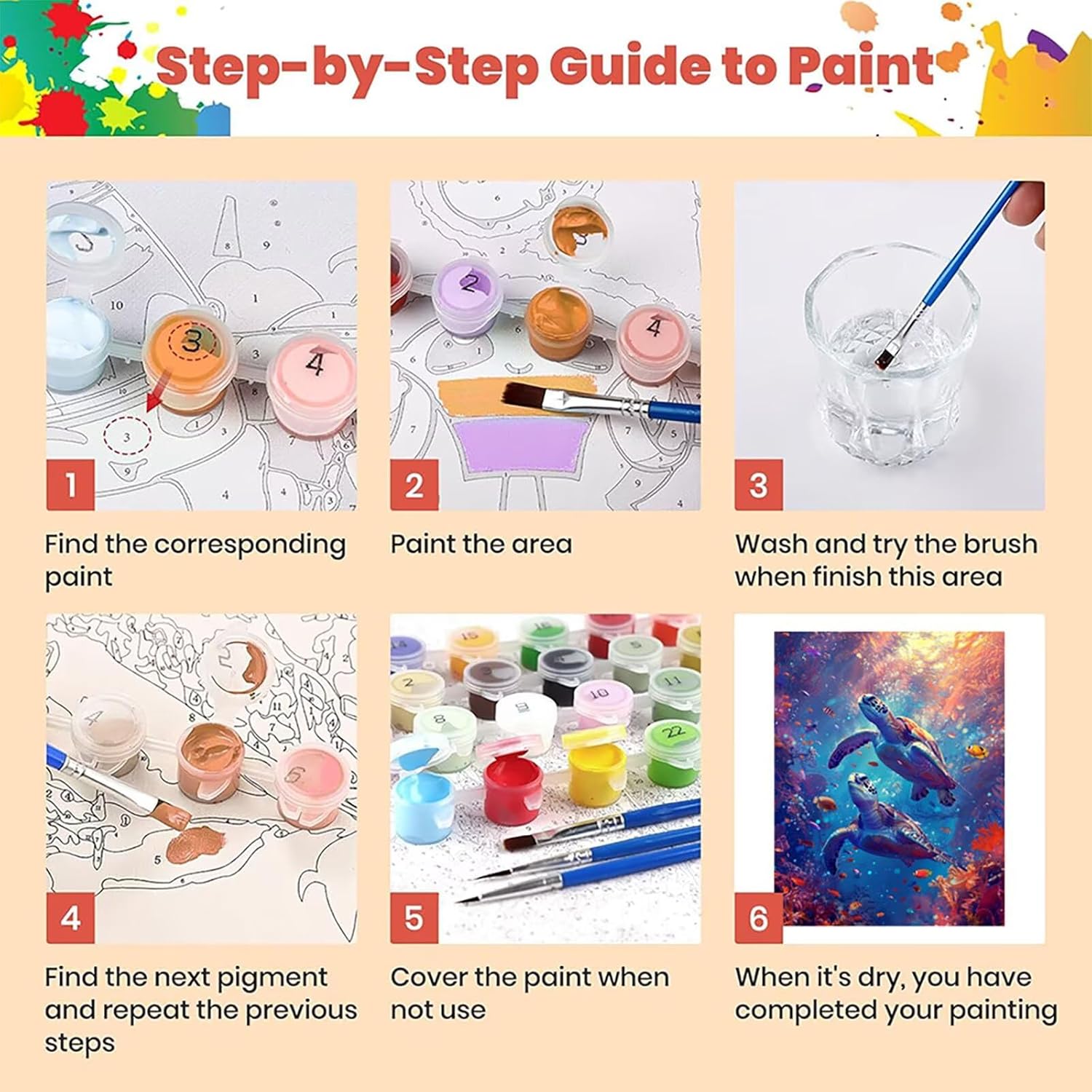 Step-by-Step Guide to Paint

1

Find the corresponding paint

2

Paint the area

3

Wash and try the brush when finish this area

4

Find the next pigment and repeat the previous steps

5

Cover the paint when not use

6

When it's dry, you have completed your painting