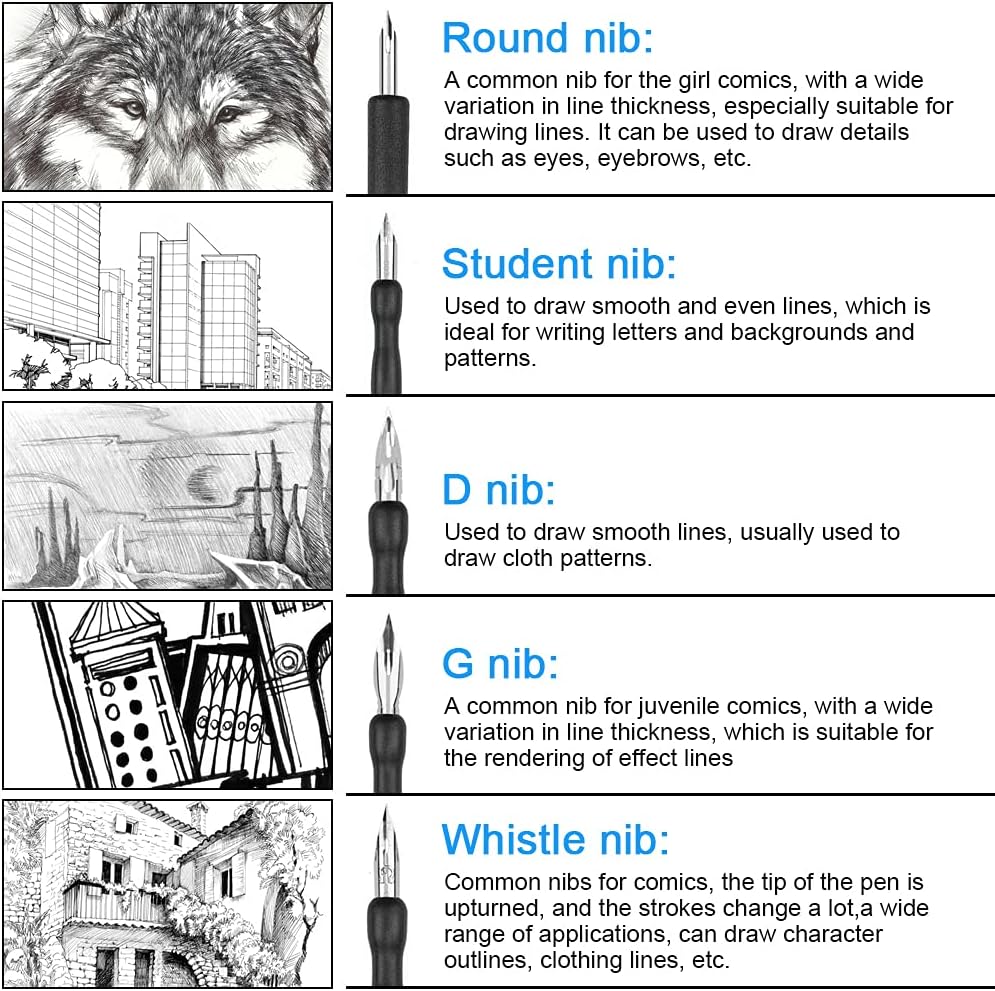 Round nib:
A common nib for the girl comics, with a wide variation in line thickness, especially suitable for drawing lines. It can be used to draw details such as eyes, eyebrows, etc.

Student nib:
Used to draw smooth and even lines, which is ideal for writing letters and backgrounds and patterns.

D nib:
Used to draw smooth lines, usually used to draw cloth patterns.

G nib:
A common nib for juvenile comics, with a wide variation in line thickness, which is suitable for the rendering of effect lines

Whistle nib:
Common nibs for comics, the tip of the pen is upturned, and the strokes change a lot,a wide range of applications, can draw character outlines, clothing lines, etc.