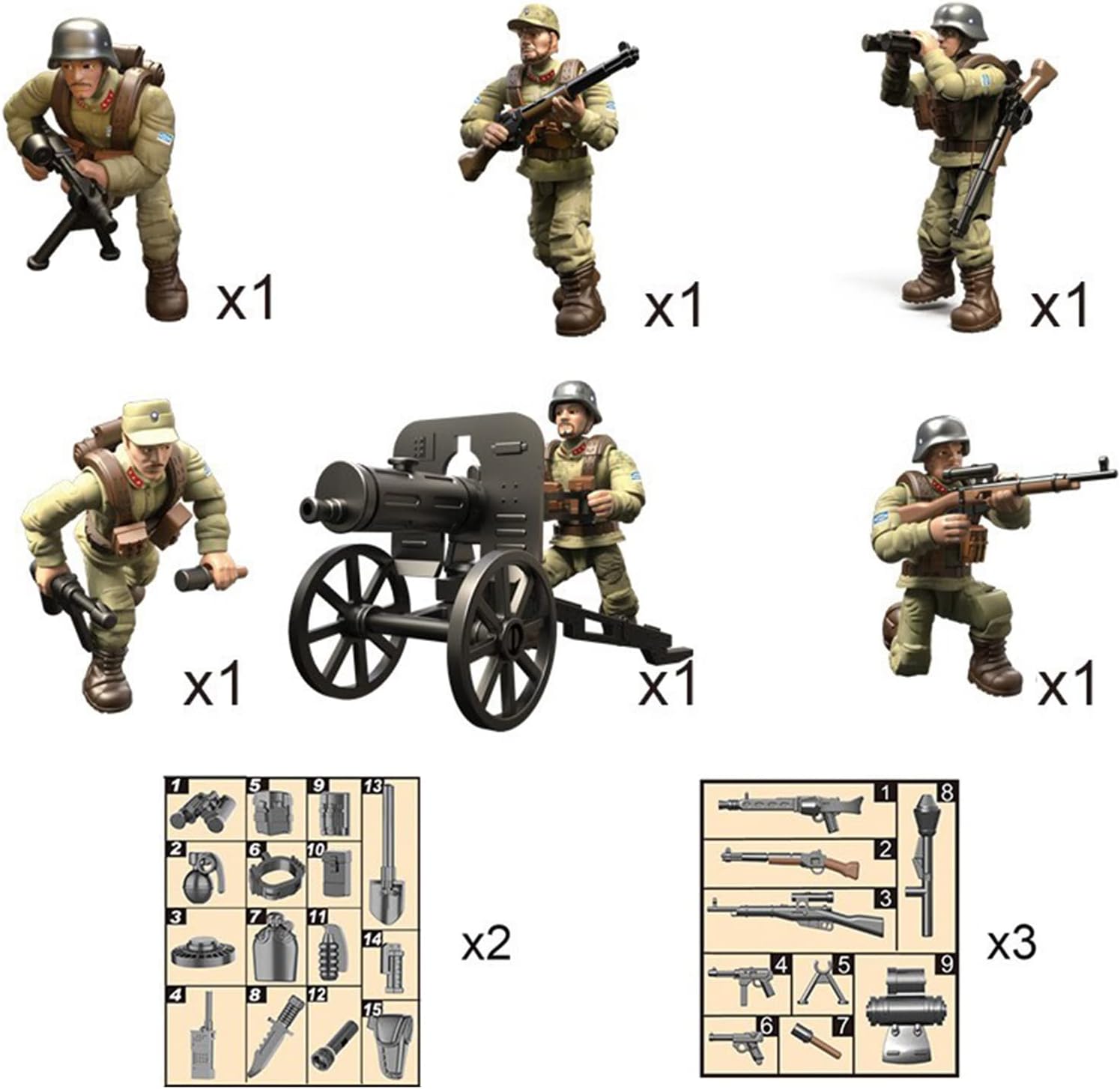 x1
x1
x1
x1
x1
x1

1 5 9 13
2 6 10
3 7 11 14
4 8 12 15

x2

1 8
2
3
4 5 9
6 7

x3