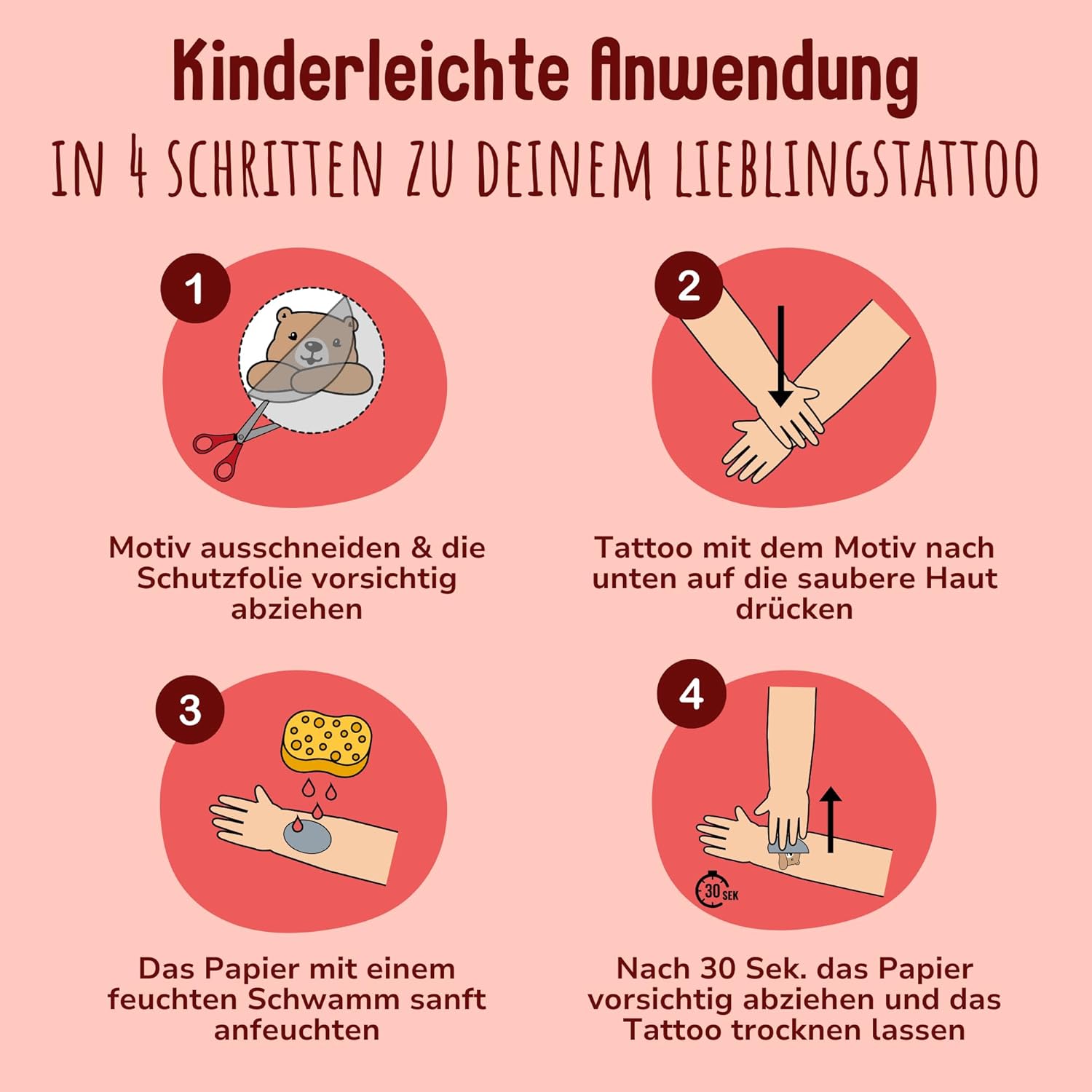 Kinderleichte Anwendung

IN 4 SCHRITTEN ZU DEINEM LIEBLINGSTATTOO

1

Motiv ausschneiden & die Schutzfolie vorsichtig abziehen

2

Tattoo mit dem Motiv nach unten auf die saubere Haut drücken

3

Das Papier mit einem feuchten Schwamm sanft anfeuchten

4

30 SEK

Nach 30 Sek. das Papier vorsichtig abziehen und das Tattoo trocknen lassen