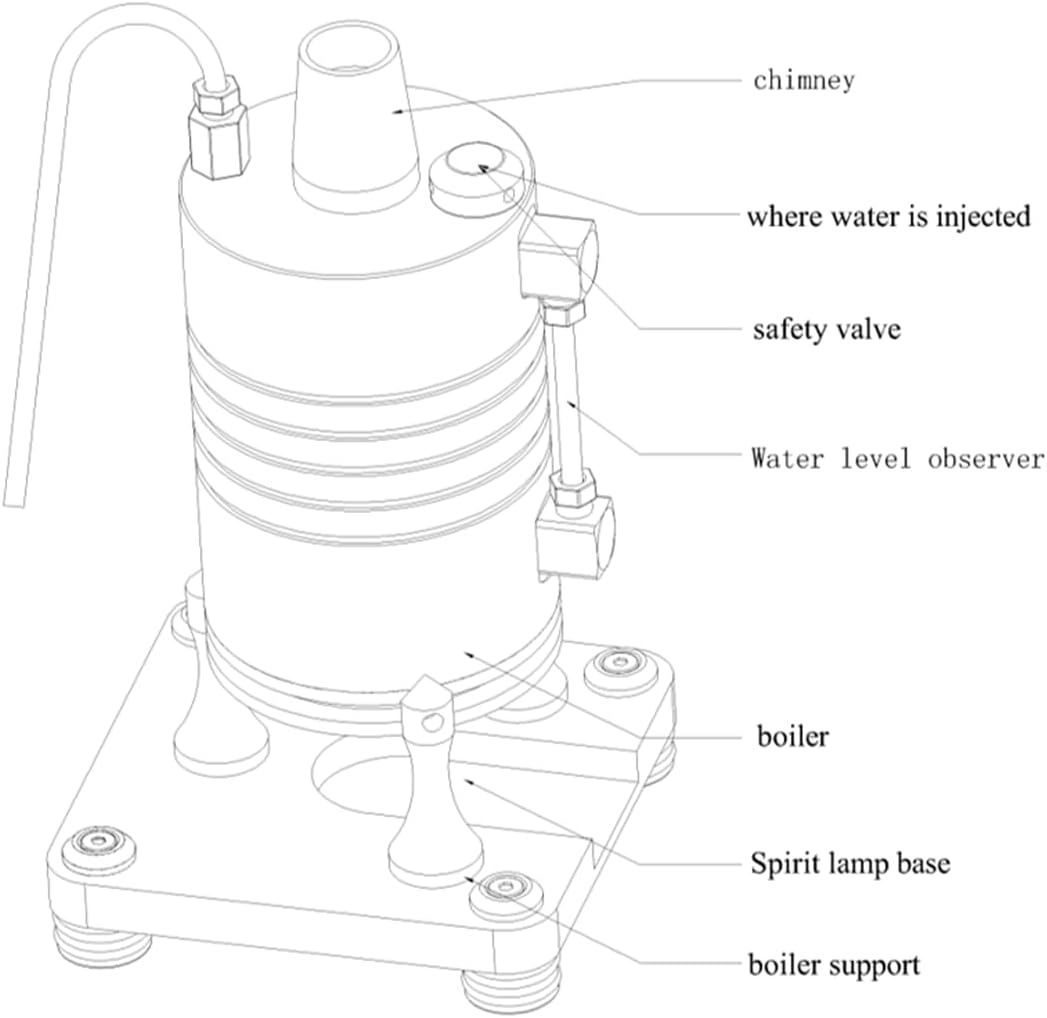 chimney

where water is injected

safety valve

Water level observer

boiler

Spirit lamp base

boiler support