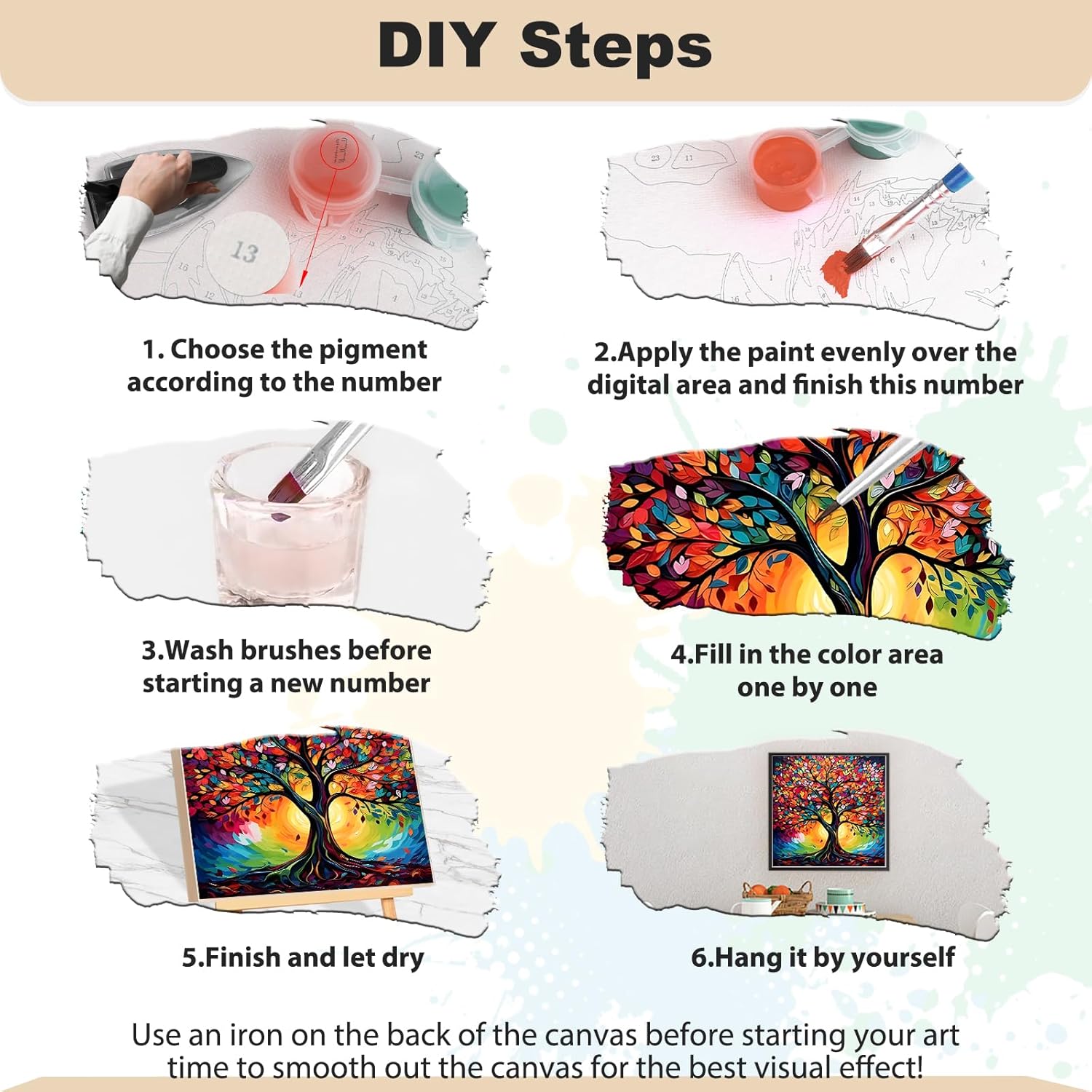 DIY Steps

13

1. Choose the pigment according to the number

2.Apply the paint evenly over the digital area and finish this number

3.Wash brushes before starting a new number

4.Fill in the color area one by one

5.Finish and let dry

6.Hang it by yourself

Use an iron on the back of the canvas before starting your art time to smooth out the canvas for the best visual effect!