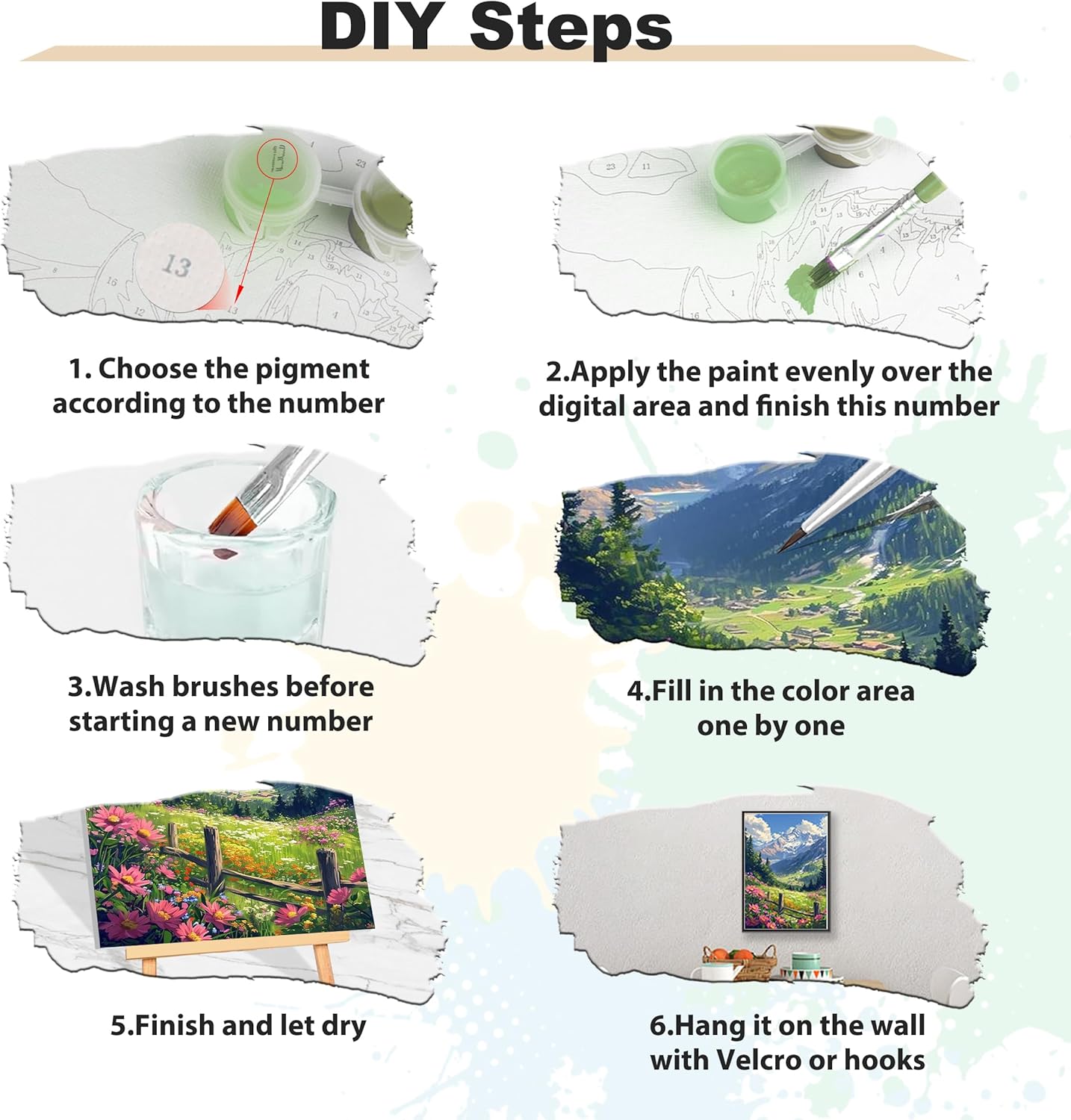 DIY Steps

13

1. Choose the pigment according to the number

2.Apply the paint evenly over the digital area and finish this number

3.Wash brushes before starting a new number

4.Fill in the color area one by one

5.Finish and let dry

6.Hang it on the wall with Velcro or hooks