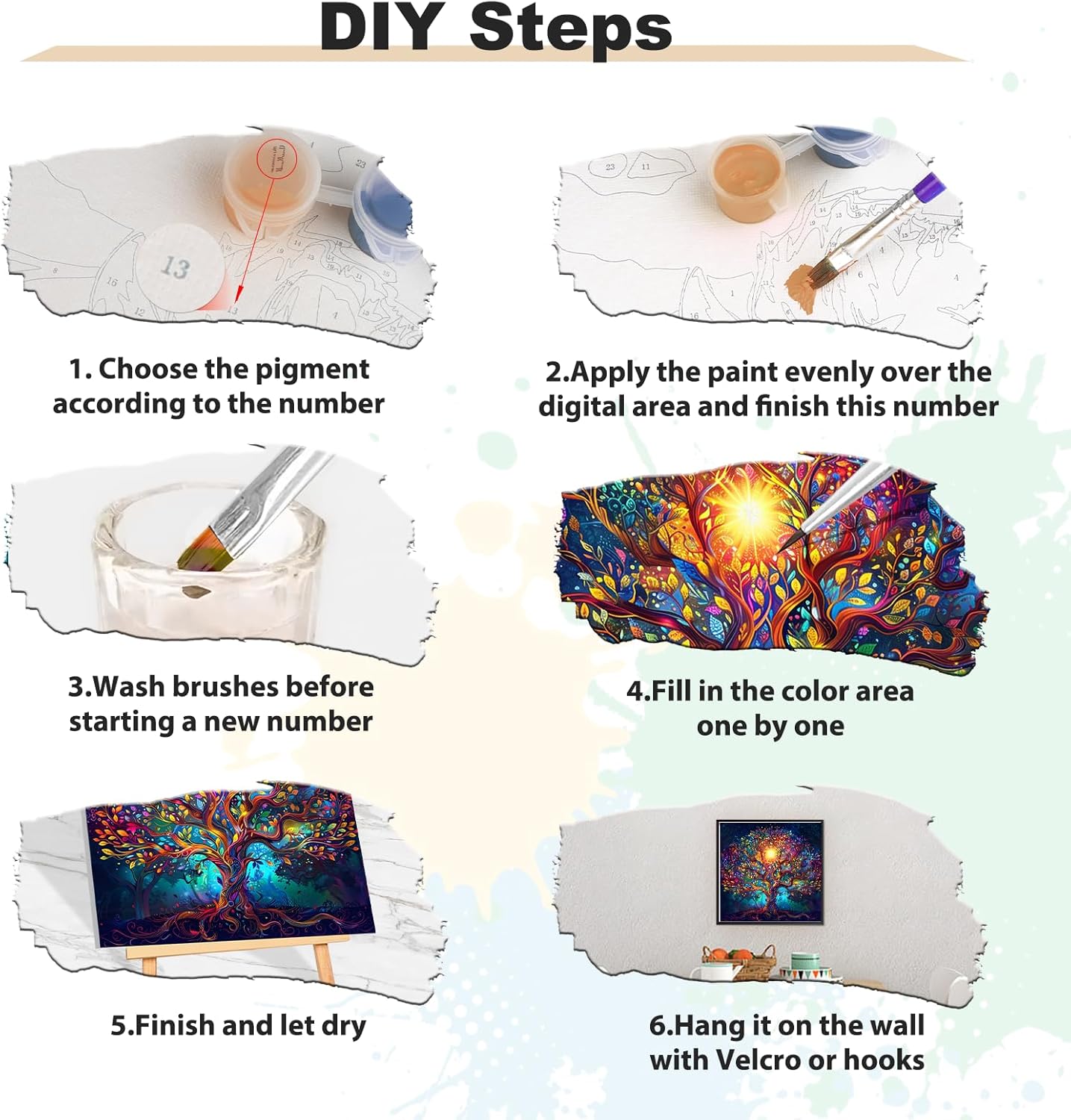 DIY Steps

13

1. Choose the pigment according to the number

2.Apply the paint evenly over the digital area and finish this number

3.Wash brushes before starting a new number

4.Fill in the color area one by one

5.Finish and let dry

6.Hang it on the wall with Velcro or hooks