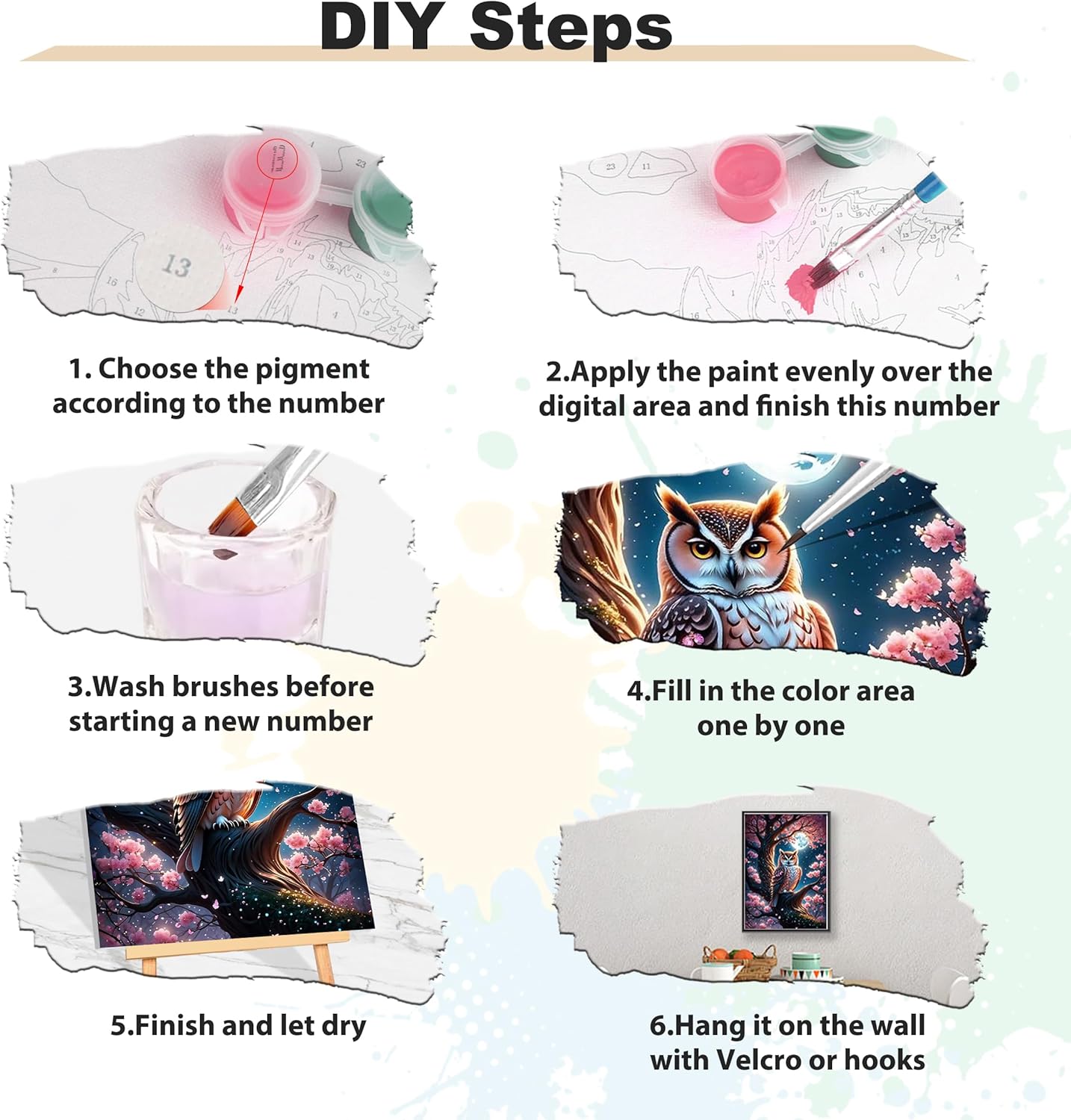 DIY Steps

13

1. Choose the pigment according to the number

2.Apply the paint evenly over the digital area and finish this number

3.Wash brushes before starting a new number

4.Fill in the color area one by one

5.Finish and let dry

6.Hang it on the wall with Velcro or hooks