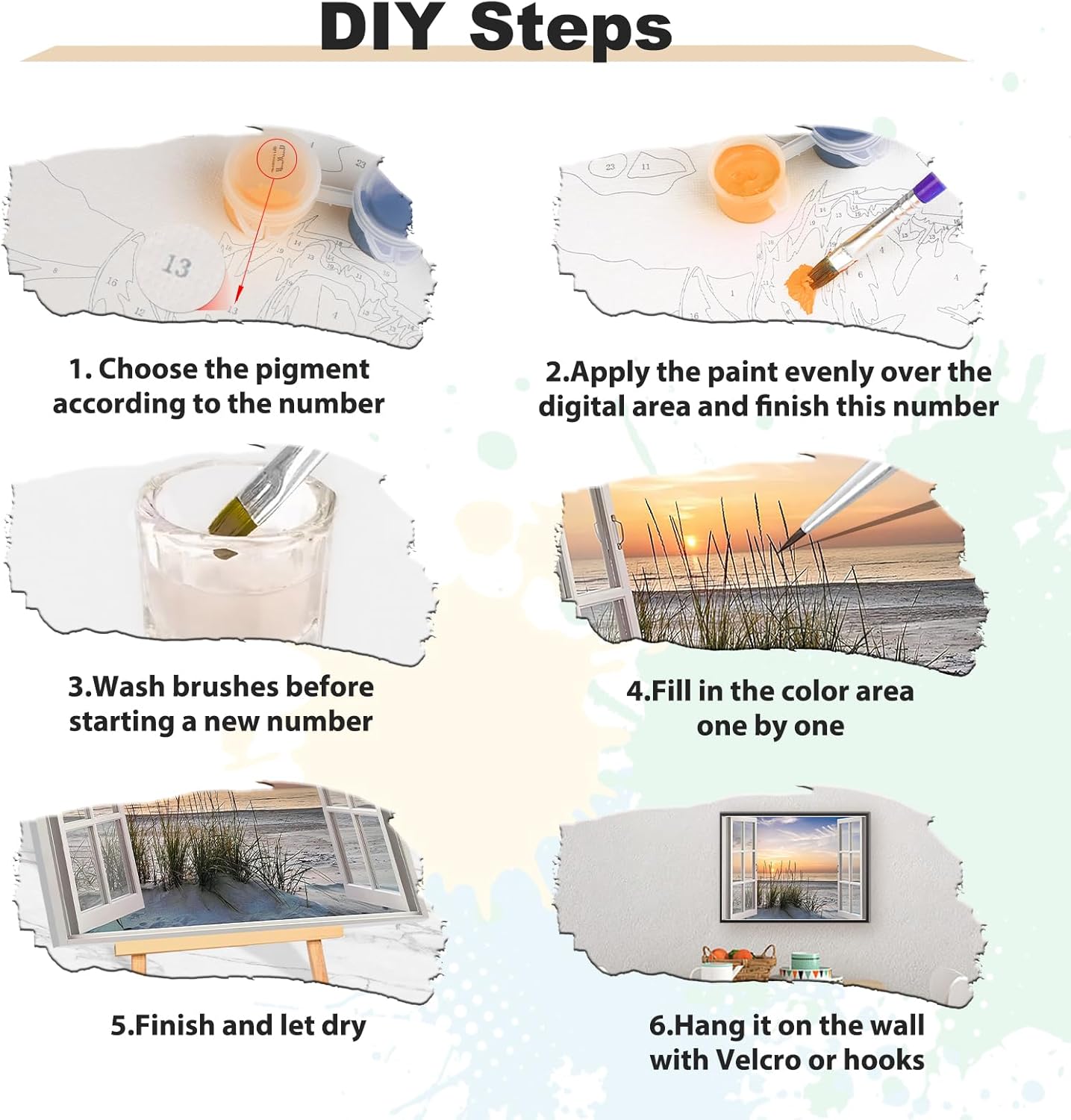 DIY Steps

13

1. Choose the pigment according to the number

2.Apply the paint evenly over the digital area and finish this number

3.Wash brushes before starting a new number

4.Fill in the color area one by one

5.Finish and let dry

6.Hang it on the wall with Velcro or hooks