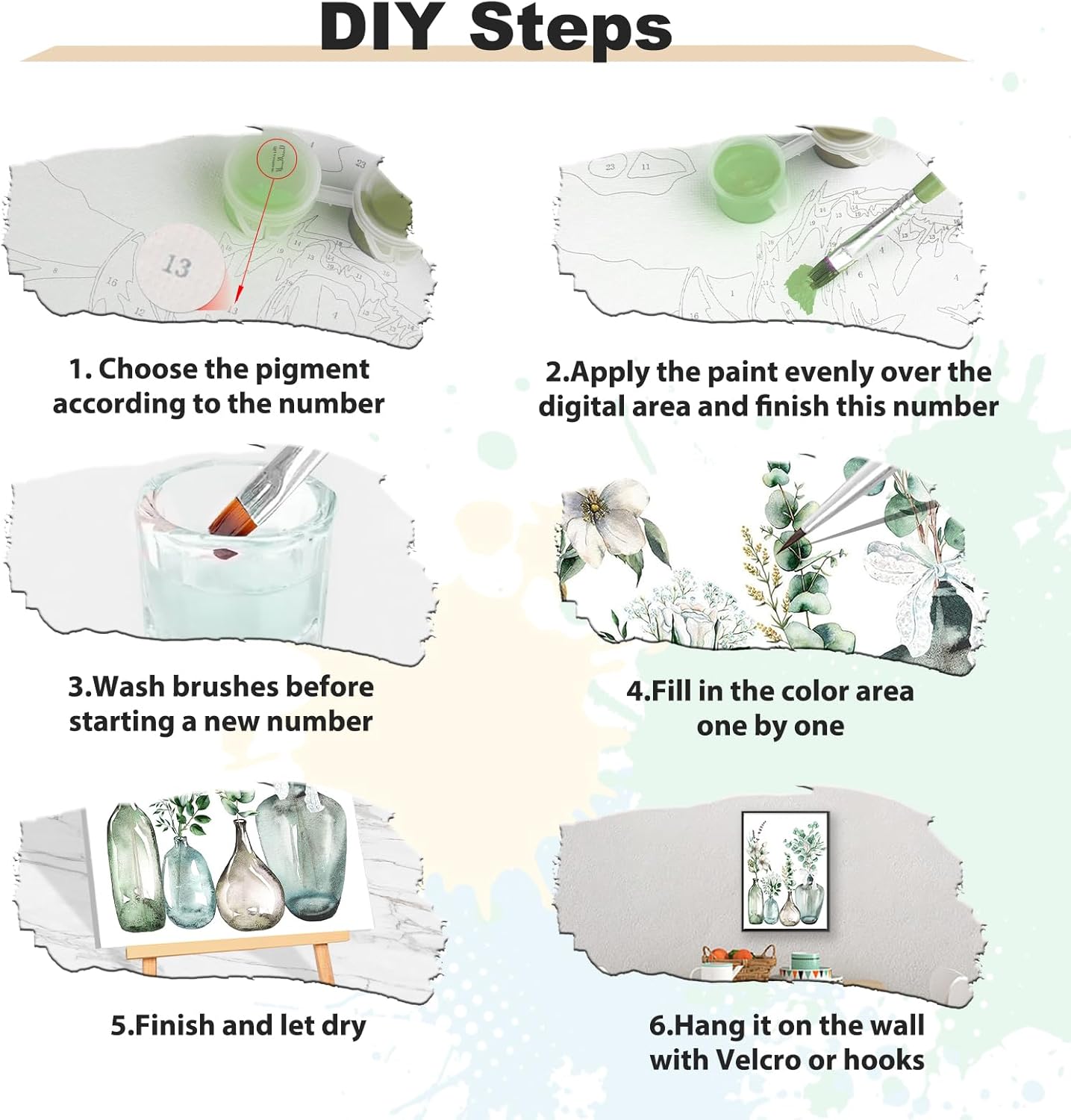 DIY Steps

13

1. Choose the pigment according to the number

2.Apply the paint evenly over the digital area and finish this number

3.Wash brushes before starting a new number

4.Fill in the color area one by one

5.Finish and let dry

6.Hang it on the wall with Velcro or hooks