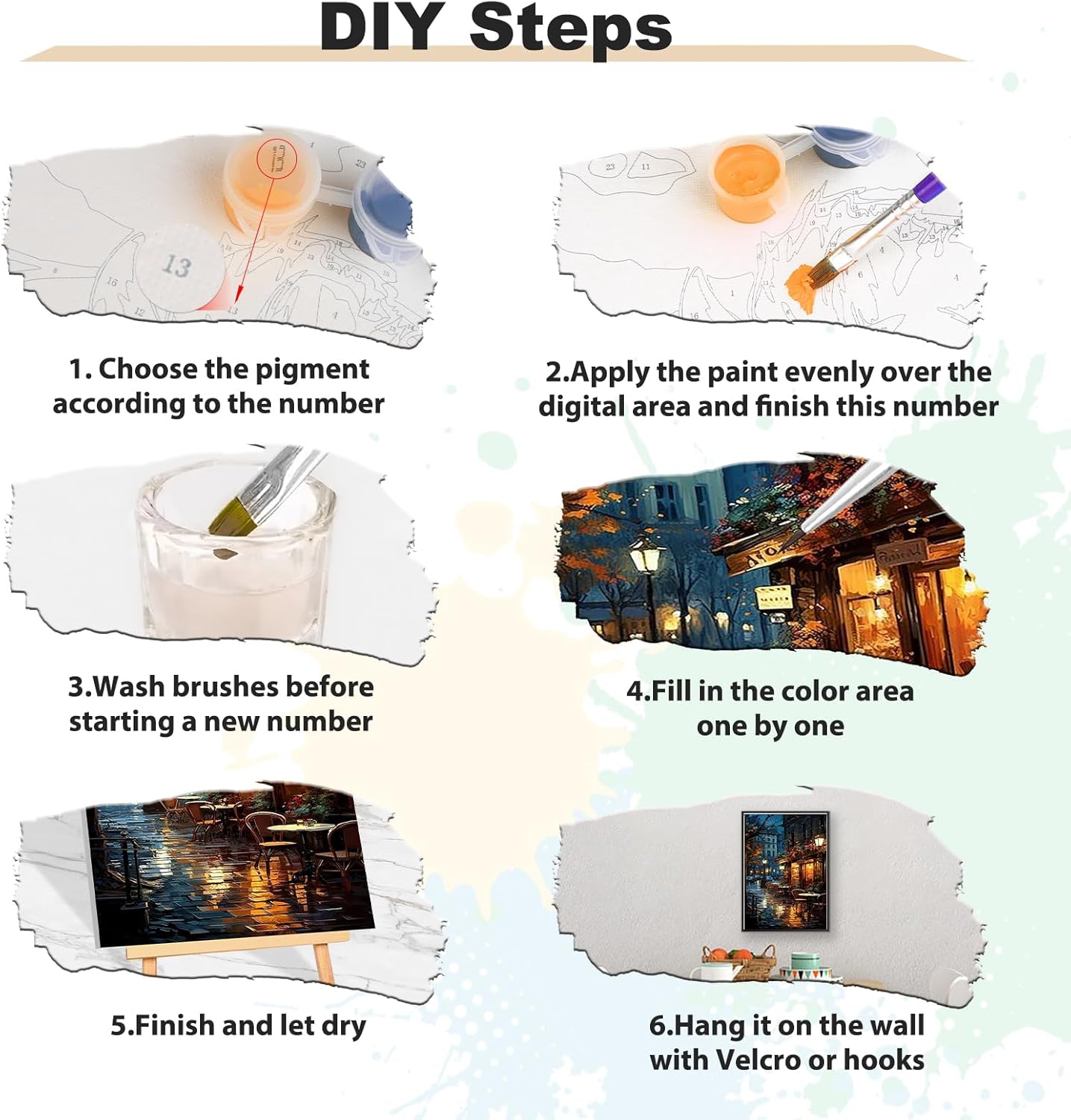 DIY Steps

13

1. Choose the pigment according to the number

2.Apply the paint evenly over the digital area and finish this number

3.Wash brushes before starting a new number

4.Fill in the color area one by one

5.Finish and let dry

6.Hang it on the wall with Velcro or hooks