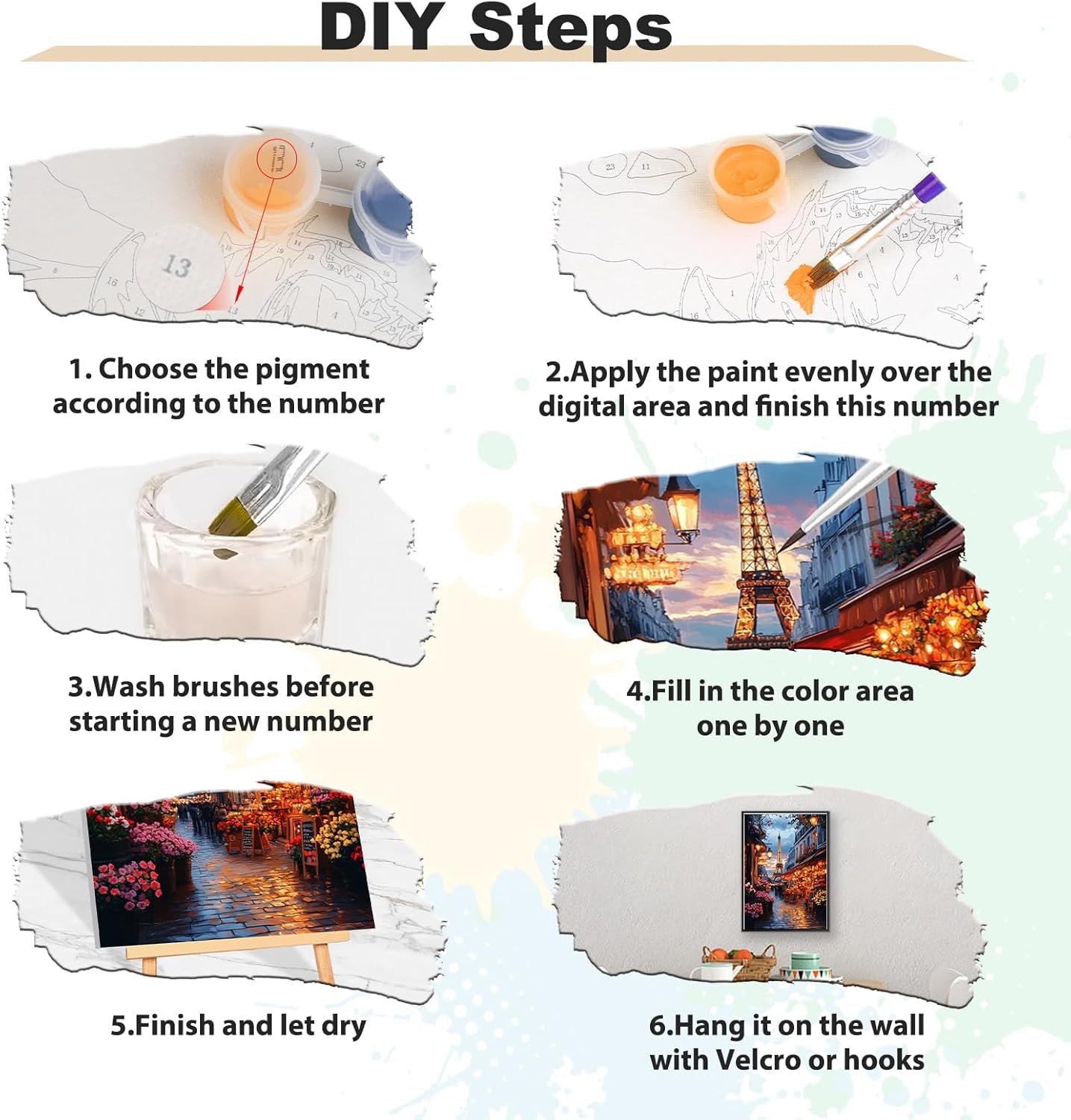 DIY Steps

13

1. Choose the pigment according to the number

2.Apply the paint evenly over the digital area and finish this number

3.Wash brushes before starting a new number

4.Fill in the color area one by one

5.Finish and let dry

6.Hang it on the wall with Velcro or hooks