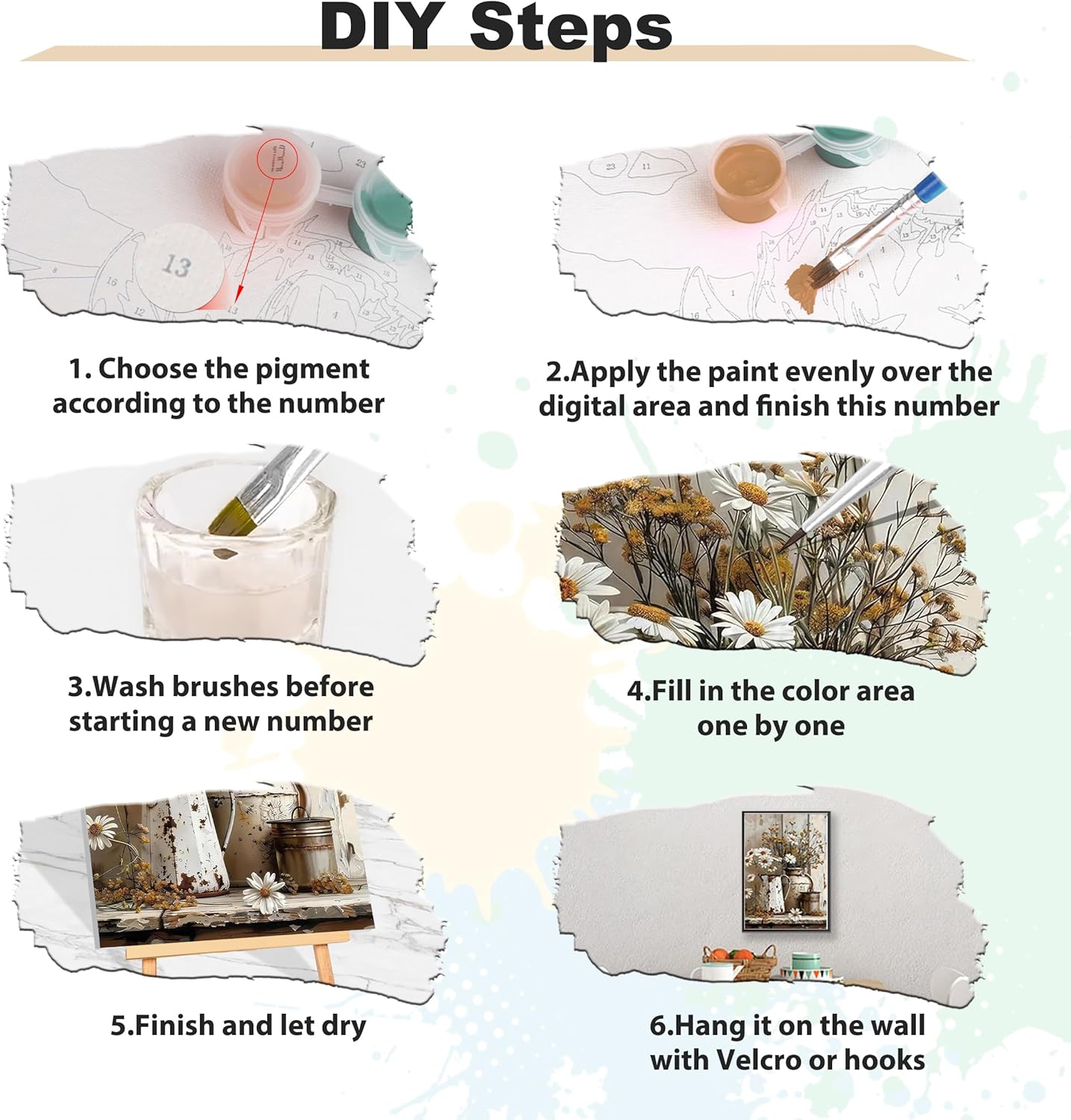 DIY Steps

13

1. Choose the pigment according to the number

2.Apply the paint evenly over the digital area and finish this number

3.Wash brushes before starting a new number

4.Fill in the color area one by one

5.Finish and let dry

6.Hang it on the wall with Velcro or hooks