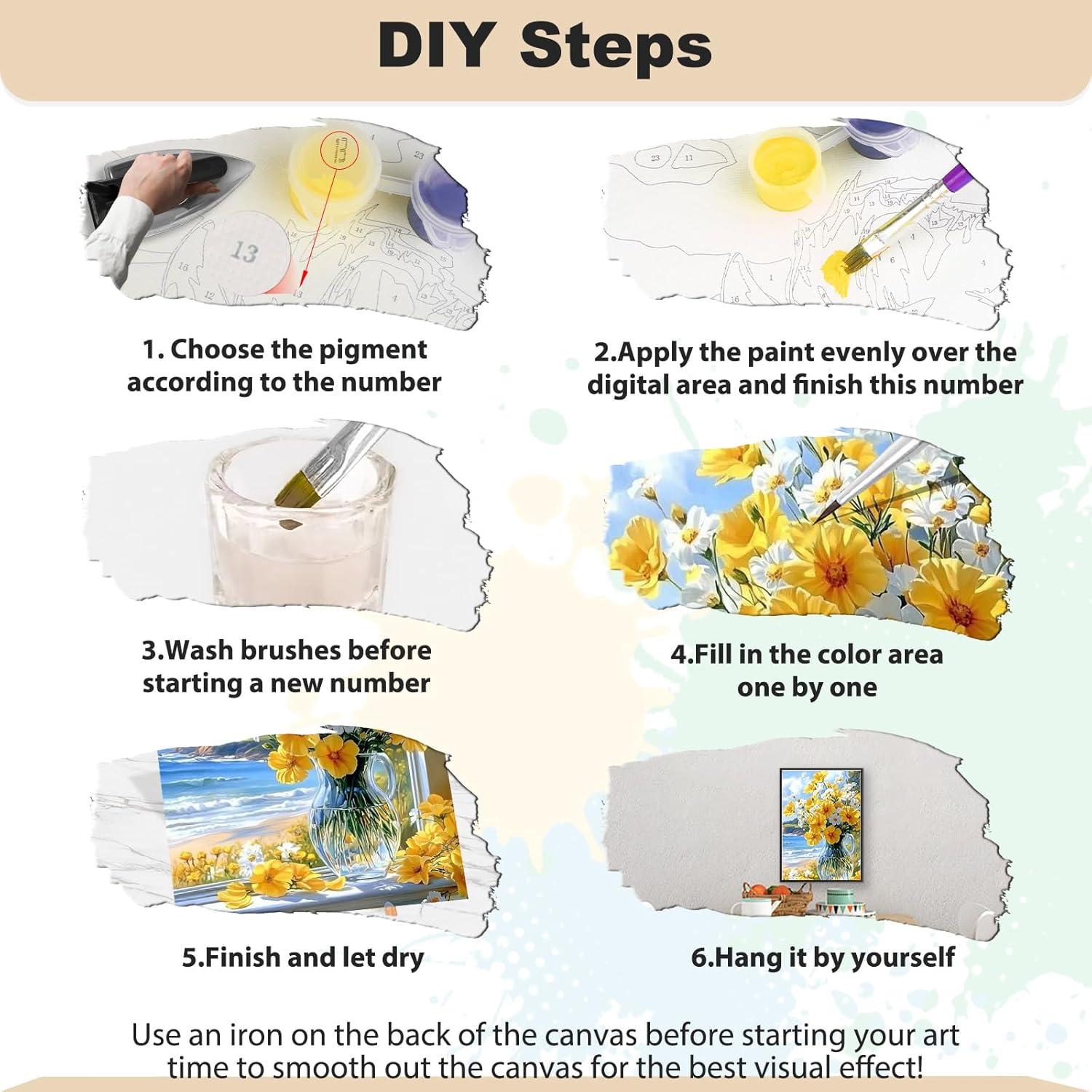 DIY Steps

13

1. Choose the pigment according to the number

2.Apply the paint evenly over the digital area and finish this number

3.Wash brushes before starting a new number

4.Fill in the color area one by one

5.Finish and let dry

6.Hang it by yourself

Use an iron on the back of the canvas before starting your art time to smooth out the canvas for the best visual effect!