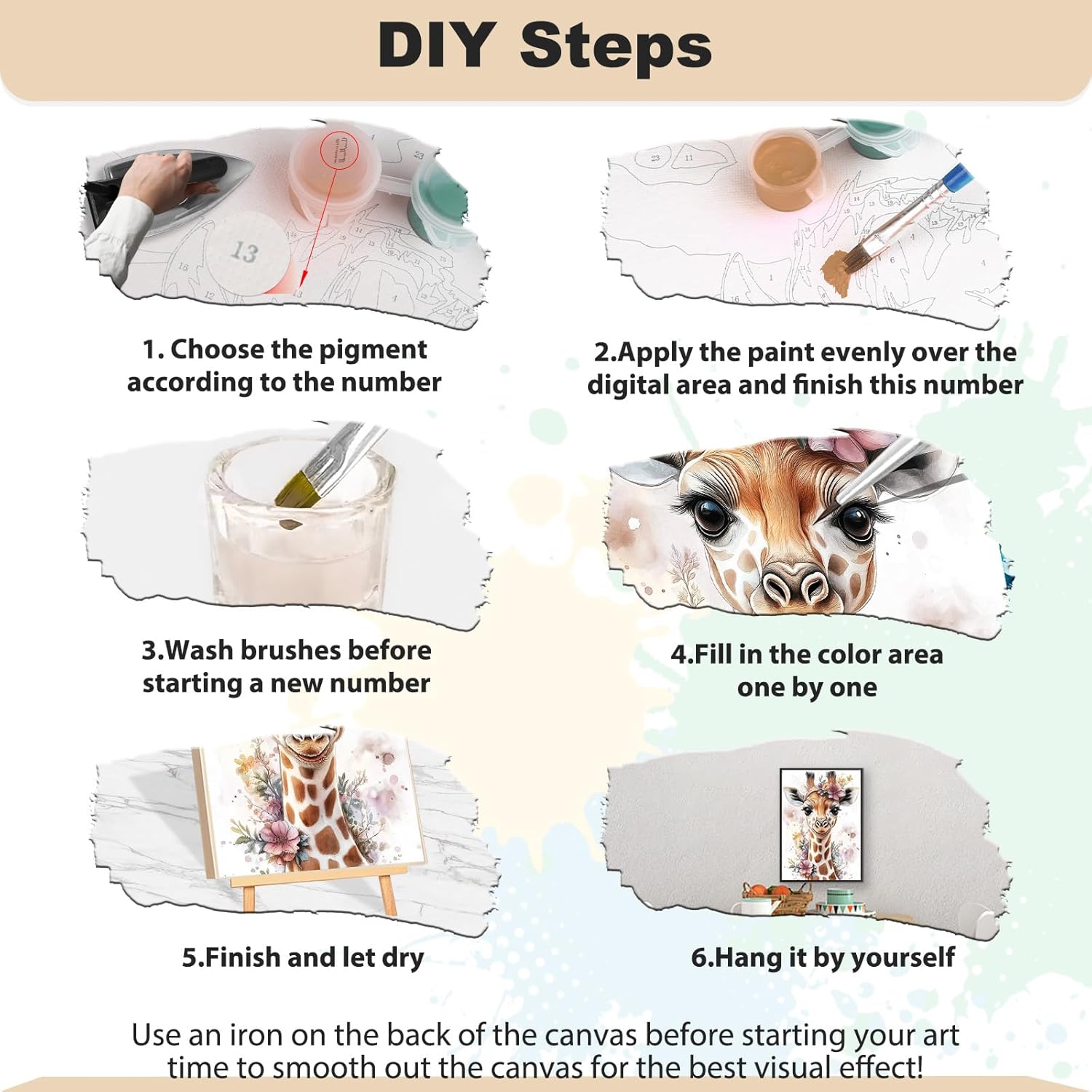 DIY Steps

13

1. Choose the pigment according to the number

2.Apply the paint evenly over the digital area and finish this number

3.Wash brushes before starting a new number

4.Fill in the color area one by one

5.Finish and let dry

6.Hang it by yourself

Use an iron on the back of the canvas before starting your art time to smooth out the canvas for the best visual effect!