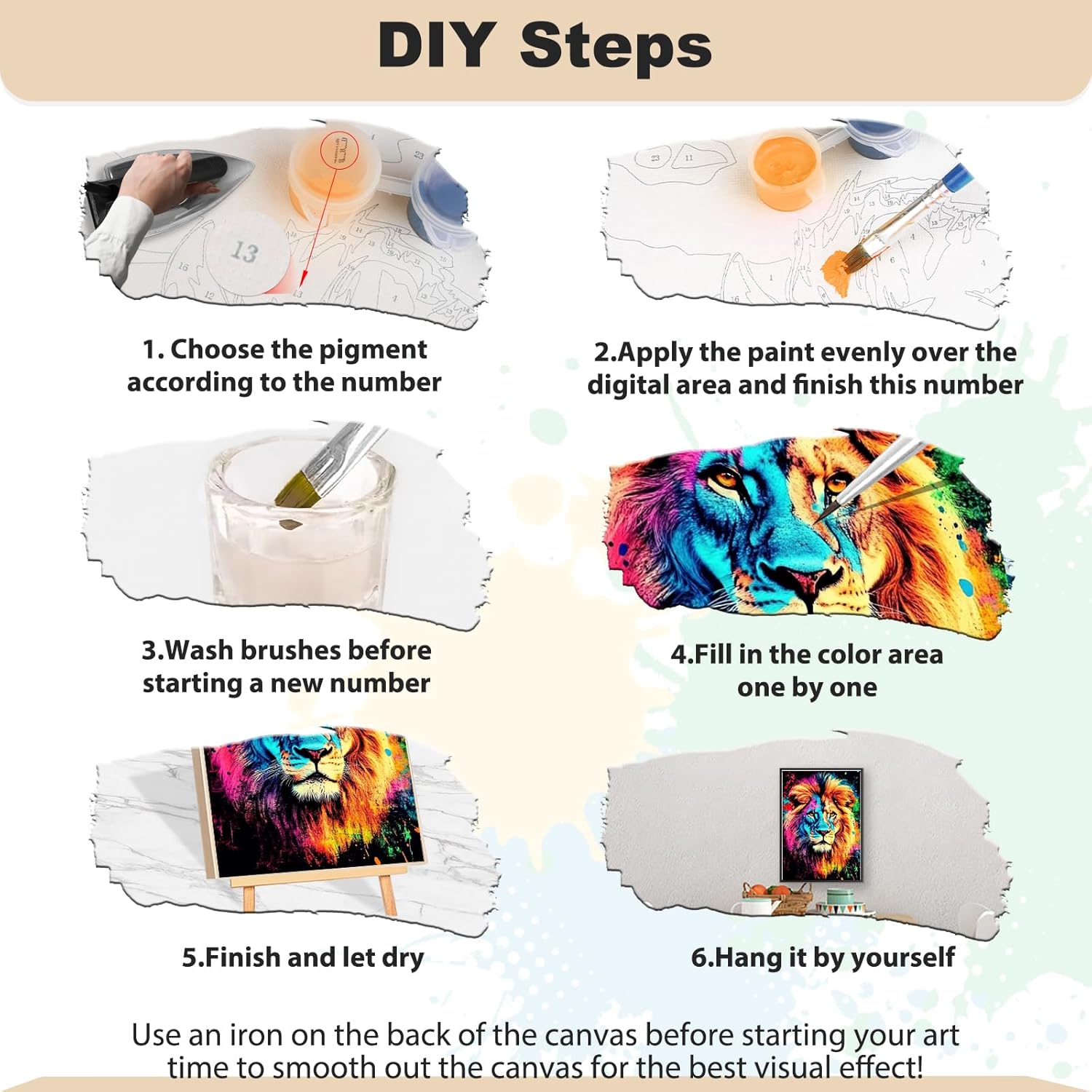 DIY Steps

13

1. Choose the pigment according to the number

2.Apply the paint evenly over the digital area and finish this number

3.Wash brushes before starting a new number

4.Fill in the color area one by one

5.Finish and let dry

6.Hang it by yourself

Use an iron on the back of the canvas before starting your art time to smooth out the canvas for the best visual effect!