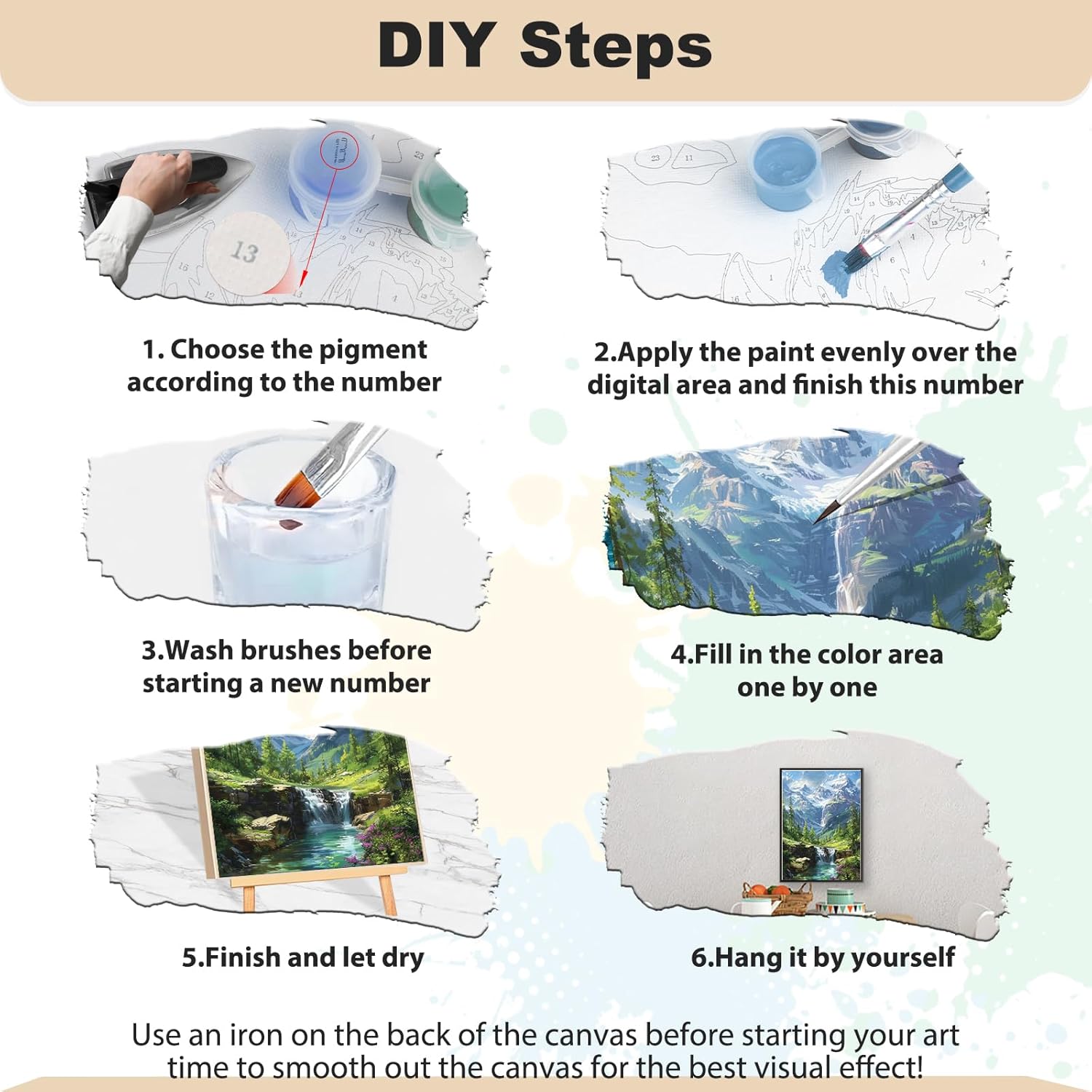 DIY Steps

13

1. Choose the pigment according to the number

2.Apply the paint evenly over the digital area and finish this number

3.Wash brushes before starting a new number

4.Fill in the color area one by one

5.Finish and let dry

6.Hang it by yourself

Use an iron on the back of the canvas before starting your art time to smooth out the canvas for the best visual effect!