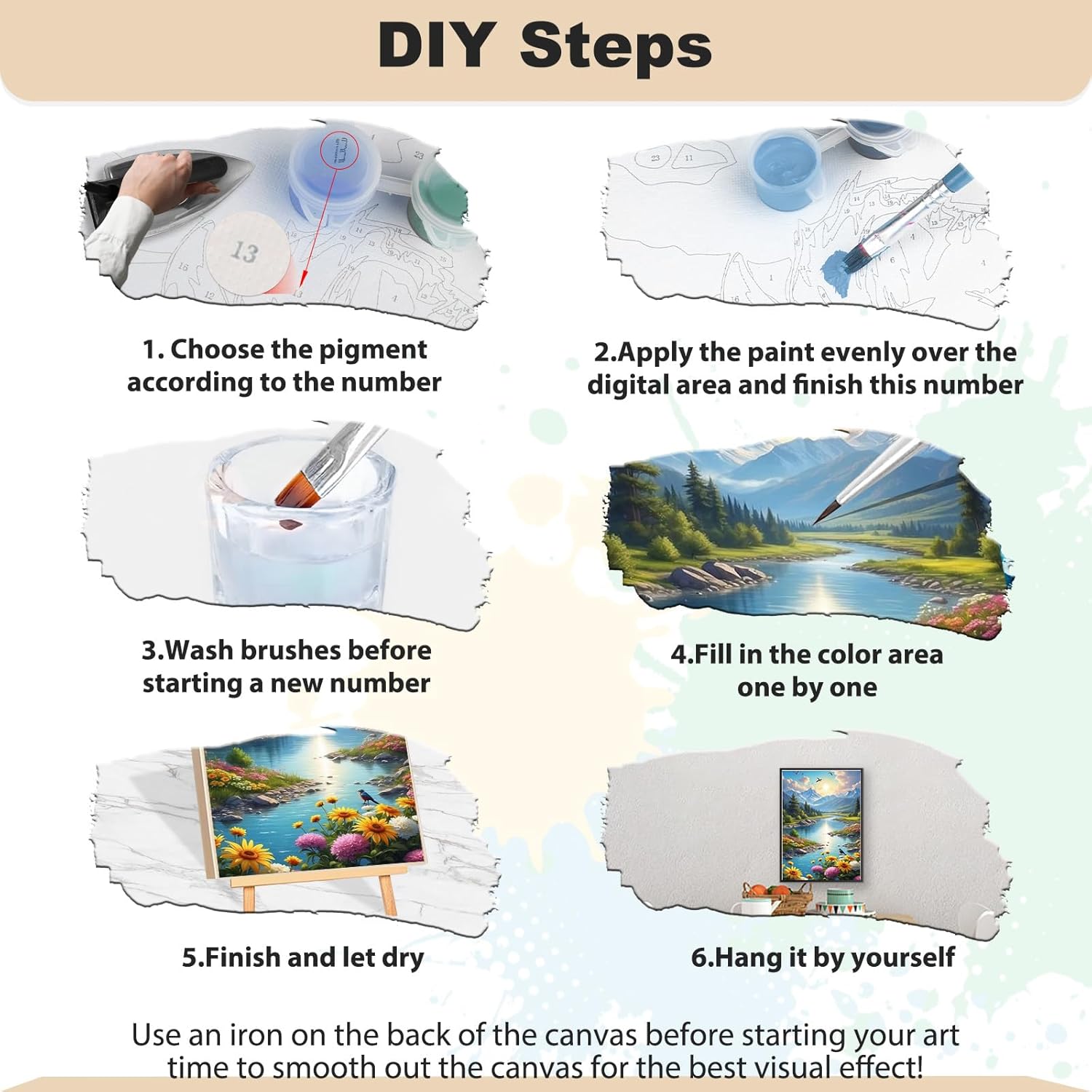 DIY Steps

13

1. Choose the pigment according to the number

2.Apply the paint evenly over the digital area and finish this number

3.Wash brushes before starting a new number

4.Fill in the color area one by one

5.Finish and let dry

6.Hang it by yourself

Use an iron on the back of the canvas before starting your art time to smooth out the canvas for the best visual effect!