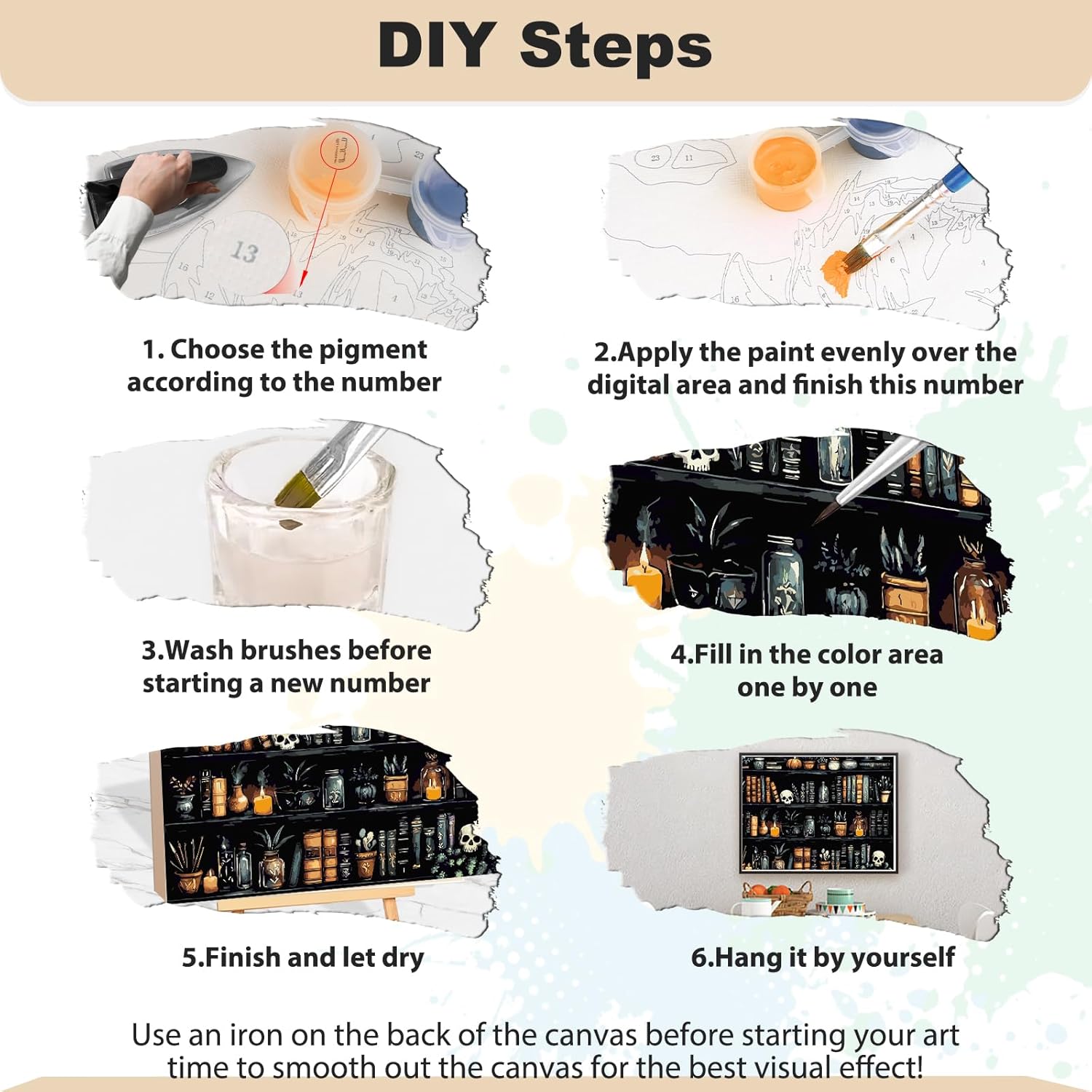 DIY Steps

13

1. Choose the pigment according to the number

2.Apply the paint evenly over the digital area and finish this number

3.Wash brushes before starting a new number

4.Fill in the color area one by one

5.Finish and let dry

6.Hang it by yourself

Use an iron on the back of the canvas before starting your art time to smooth out the canvas for the best visual effect!