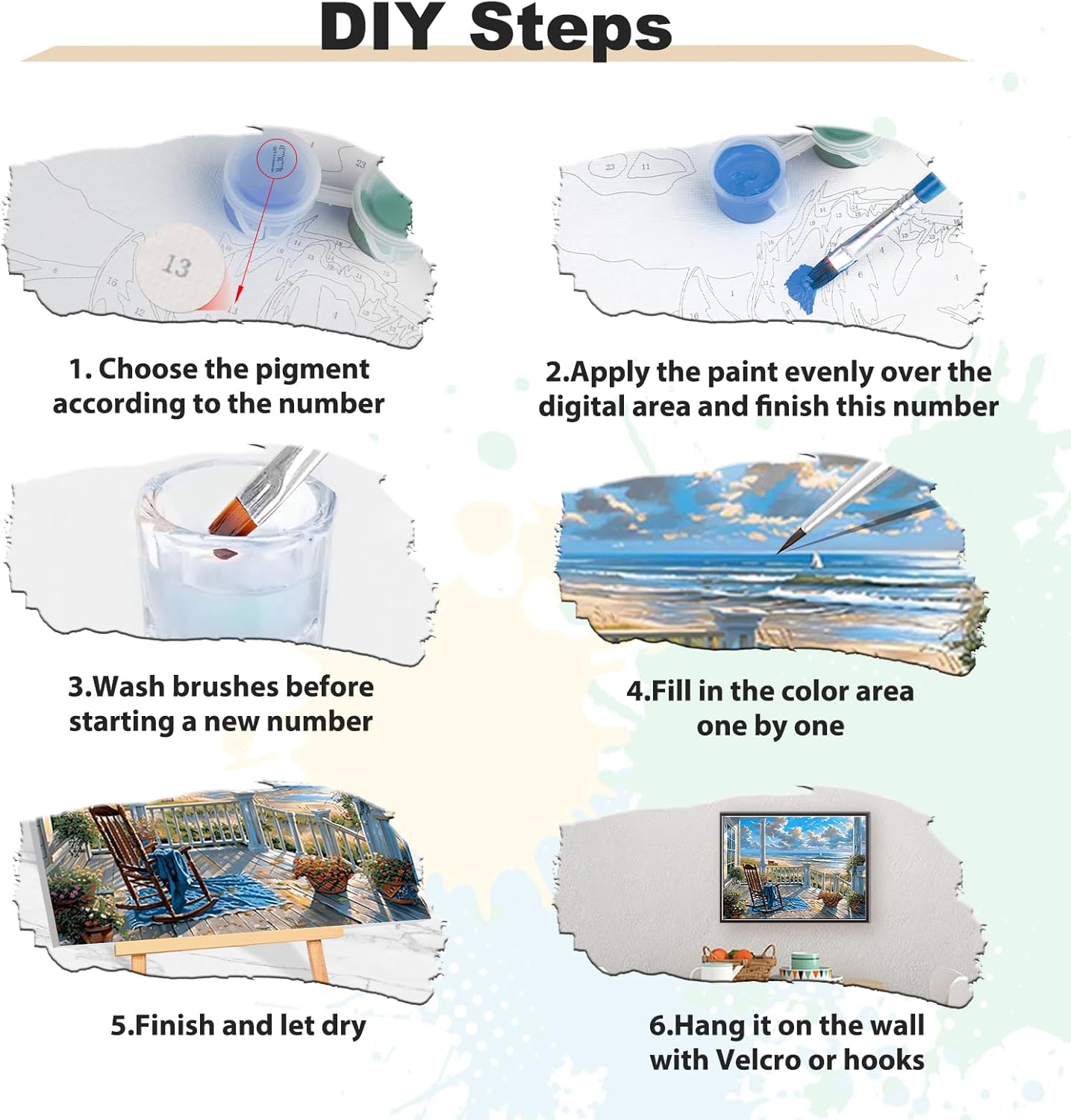 DIY Steps

13

1. Choose the pigment according to the number

2.Apply the paint evenly over the digital area and finish this number

3.Wash brushes before starting a new number

4.Fill in the color area one by one

5.Finish and let dry

6.Hang it on the wall with Velcro or hooks