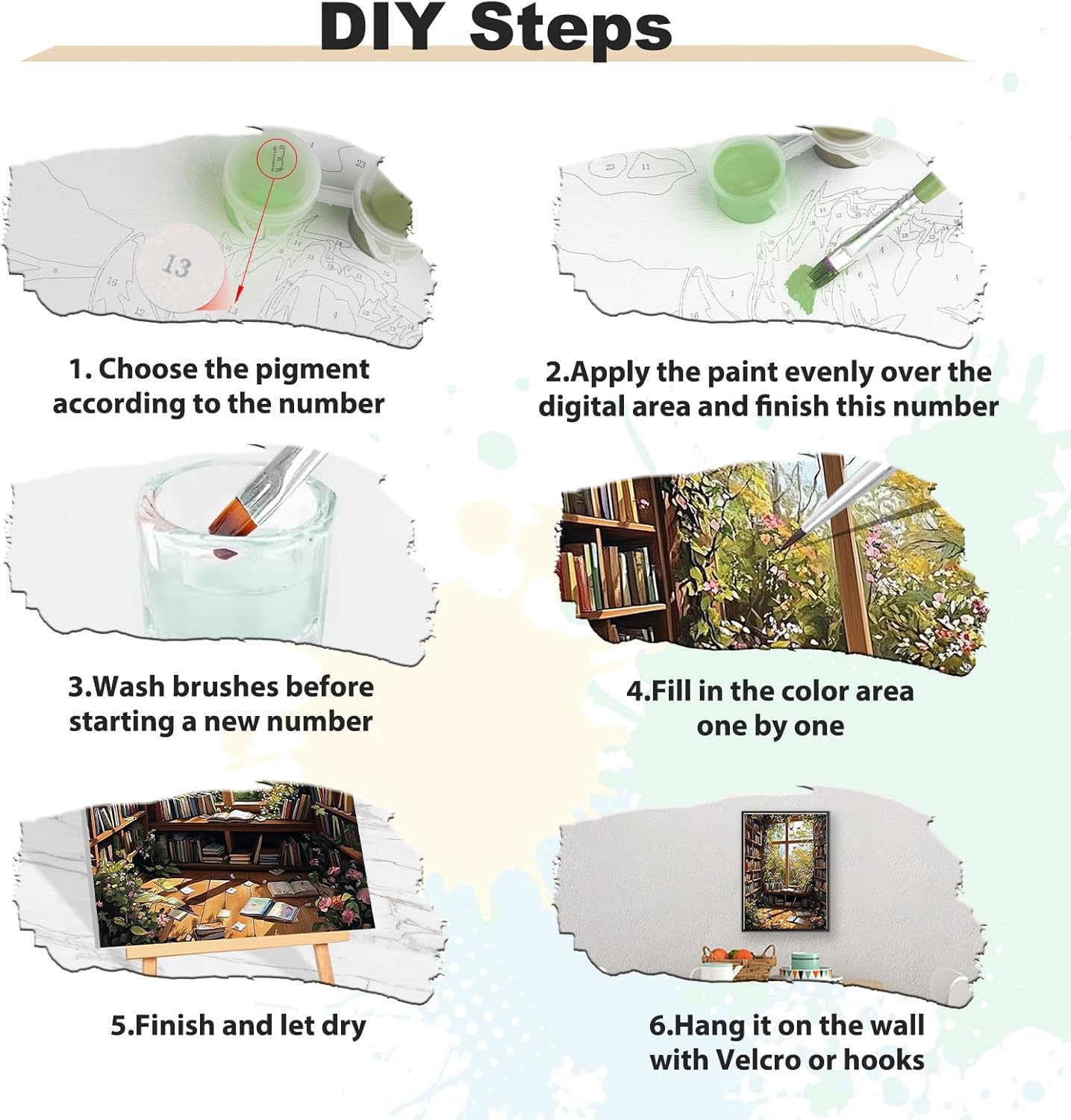 DIY Steps

13

1. Choose the pigment according to the number

2.Apply the paint evenly over the digital area and finish this number

3.Wash brushes before starting a new number

4.Fill in the color area one by one

5.Finish and let dry

6.Hang it on the wall with Velcro or hooks