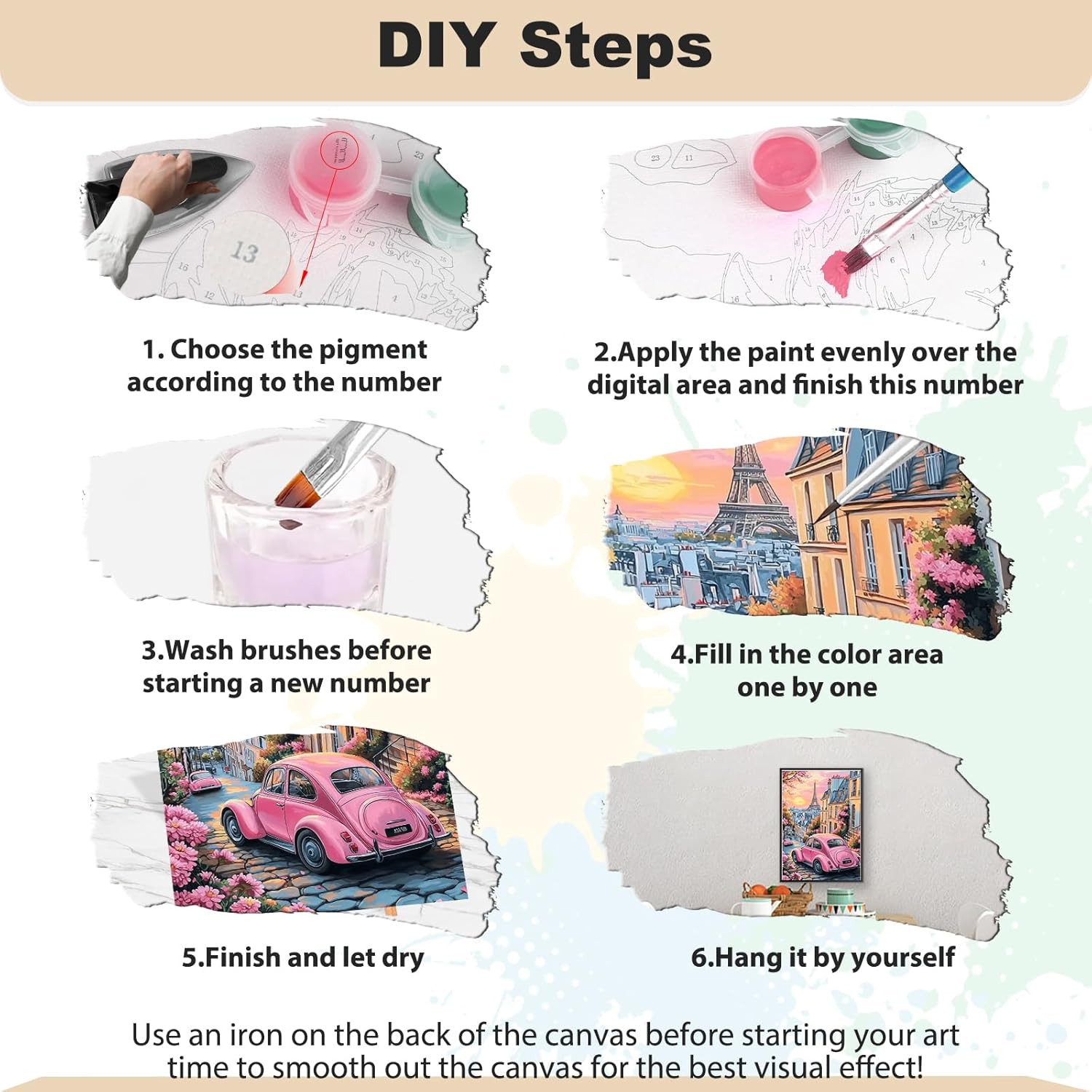 DIY Steps

13

1. Choose the pigment according to the number

2.Apply the paint evenly over the digital area and finish this number

3.Wash brushes before starting a new number

4.Fill in the color area one by one

5.Finish and let dry

6.Hang it by yourself

Use an iron on the back of the canvas before starting your art time to smooth out the canvas for the best visual effect!