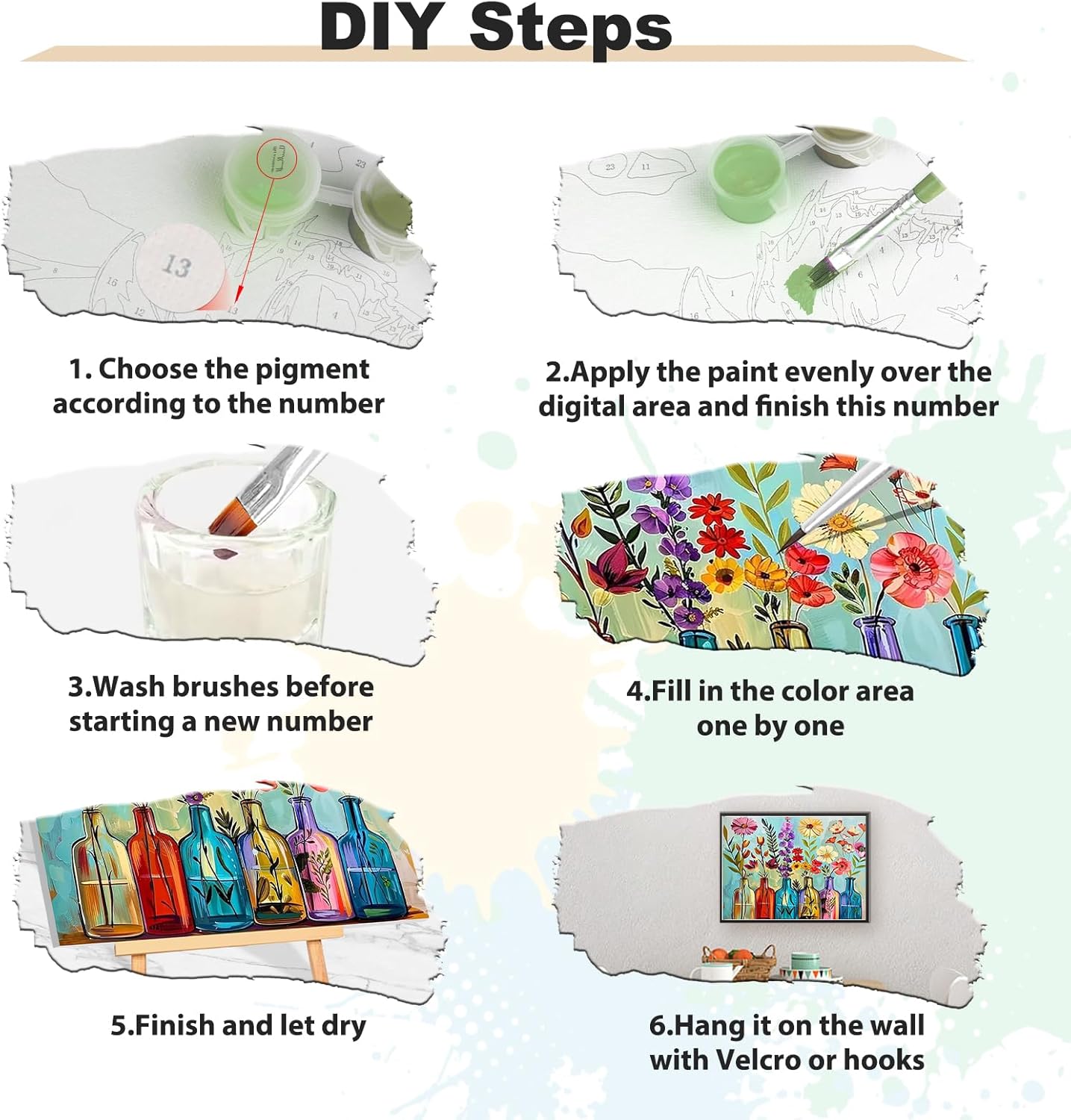 DIY Steps

13

1. Choose the pigment according to the number

2.Apply the paint evenly over the digital area and finish this number

3.Wash brushes before starting a new number

4.Fill in the color area one by one

5.Finish and let dry

6.Hang it on the wall with Velcro or hooks