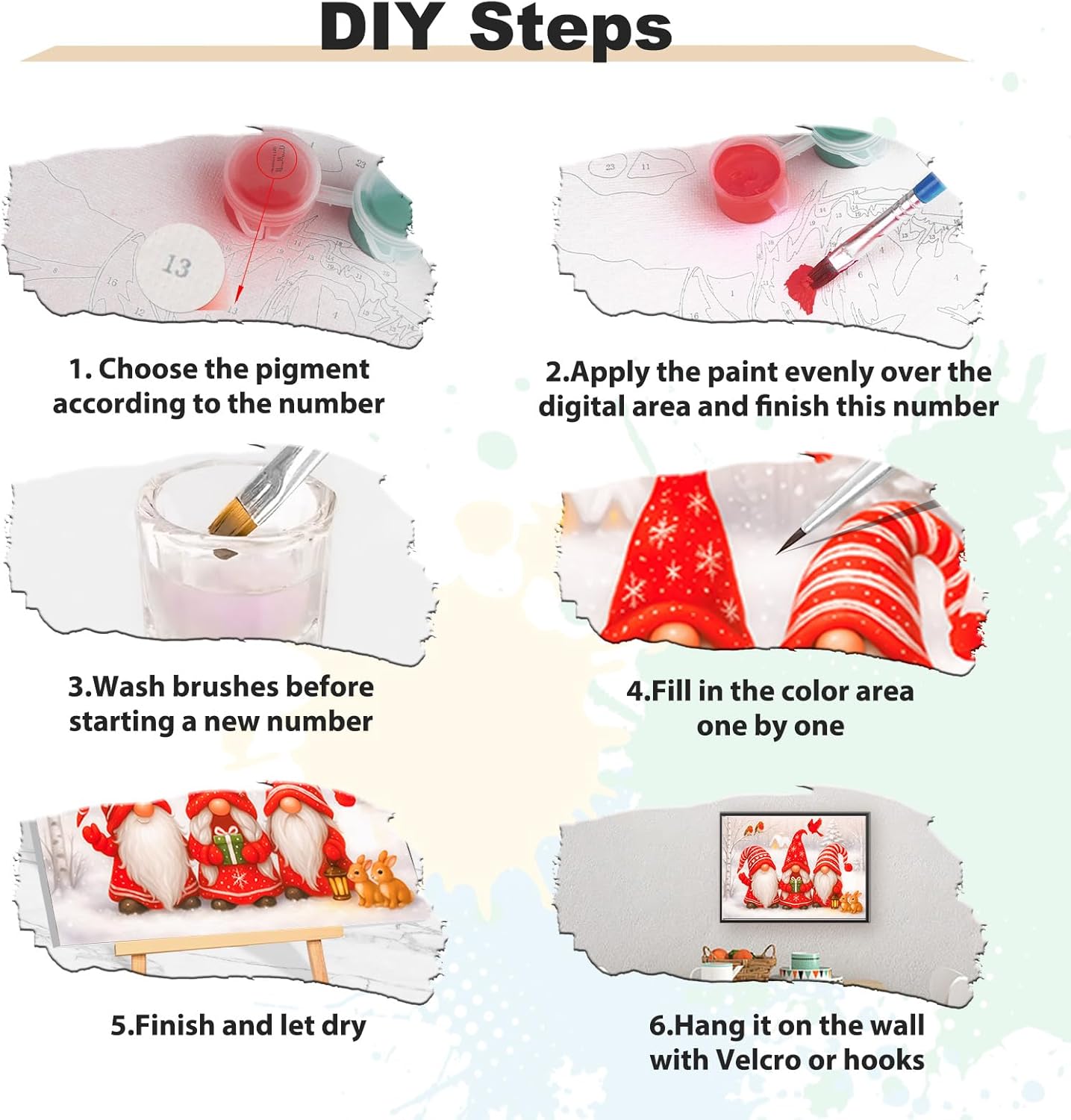 DIY Steps

13

1. Choose the pigment according to the number

2.Apply the paint evenly over the digital area and finish this number

3.Wash brushes before starting a new number

4.Fill in the color area one by one

5.Finish and let dry

6.Hang it on the wall with Velcro or hooks