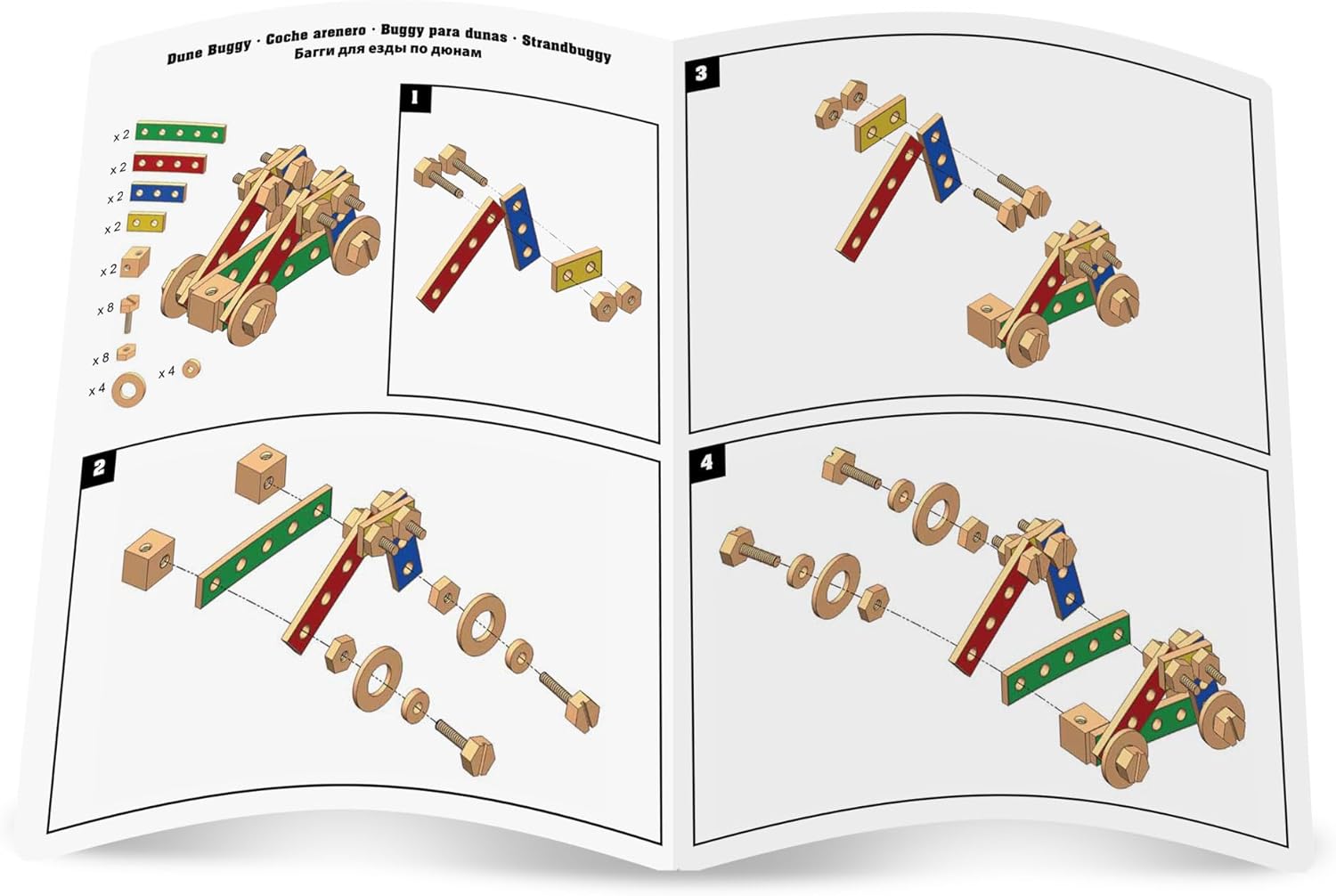 Dune Buggy · Coche arenero · Buggy para dunas · Strandbuggy
Багги для езды по дюнам

x 2
x 2
x 2
x 2
x 2
x 8
x 8
x 4
x 4

1

2

3

4