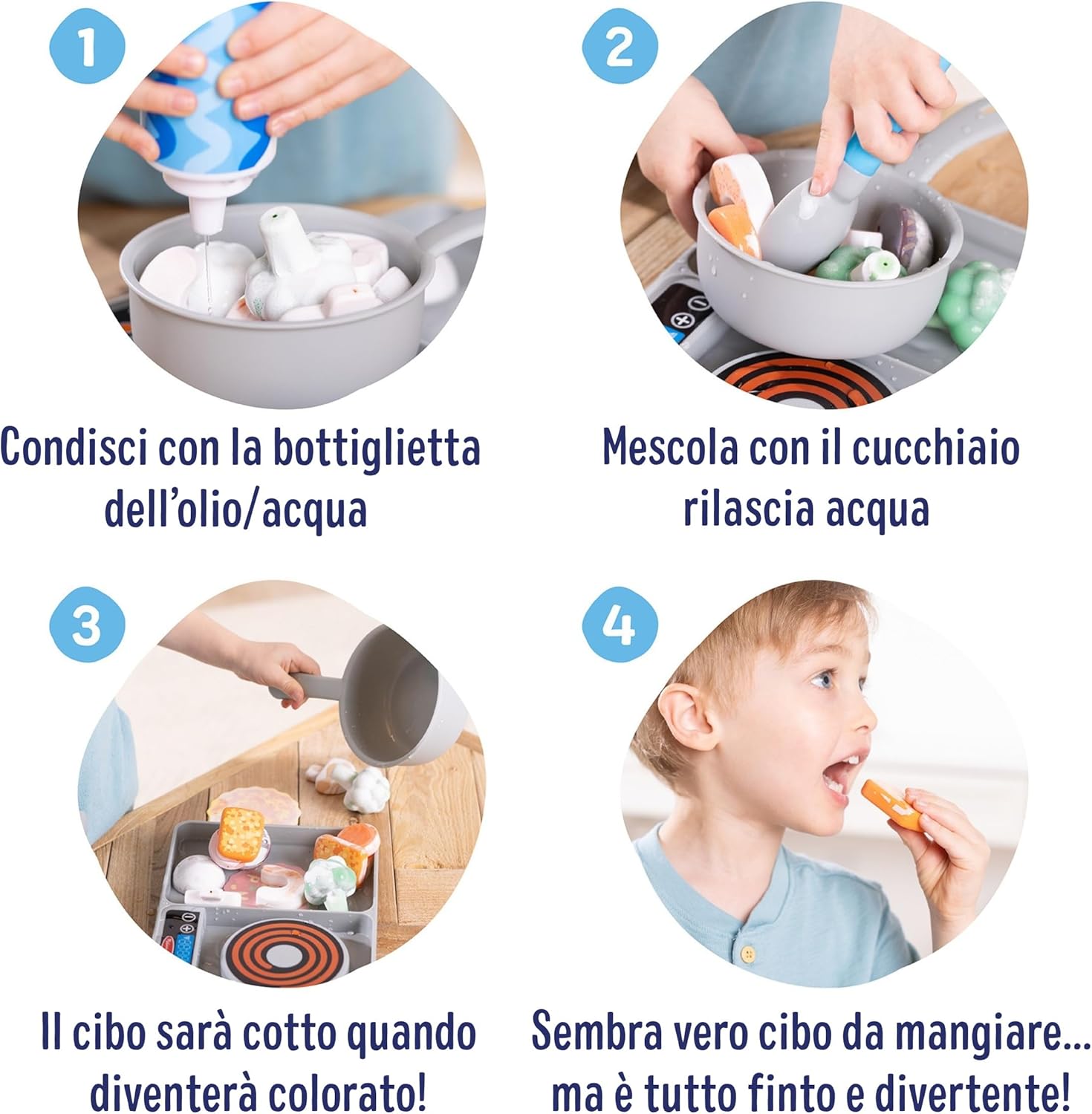 1

Condisci con la bottiglietta dell'olio/acqua

2

Mescola con il cucchiaio rilascia acqua

3

Il cibo sarà cotto quando diventerà colorato!

4

Sembra vero cibo da mangiare... ma è tutto finto e divertente!