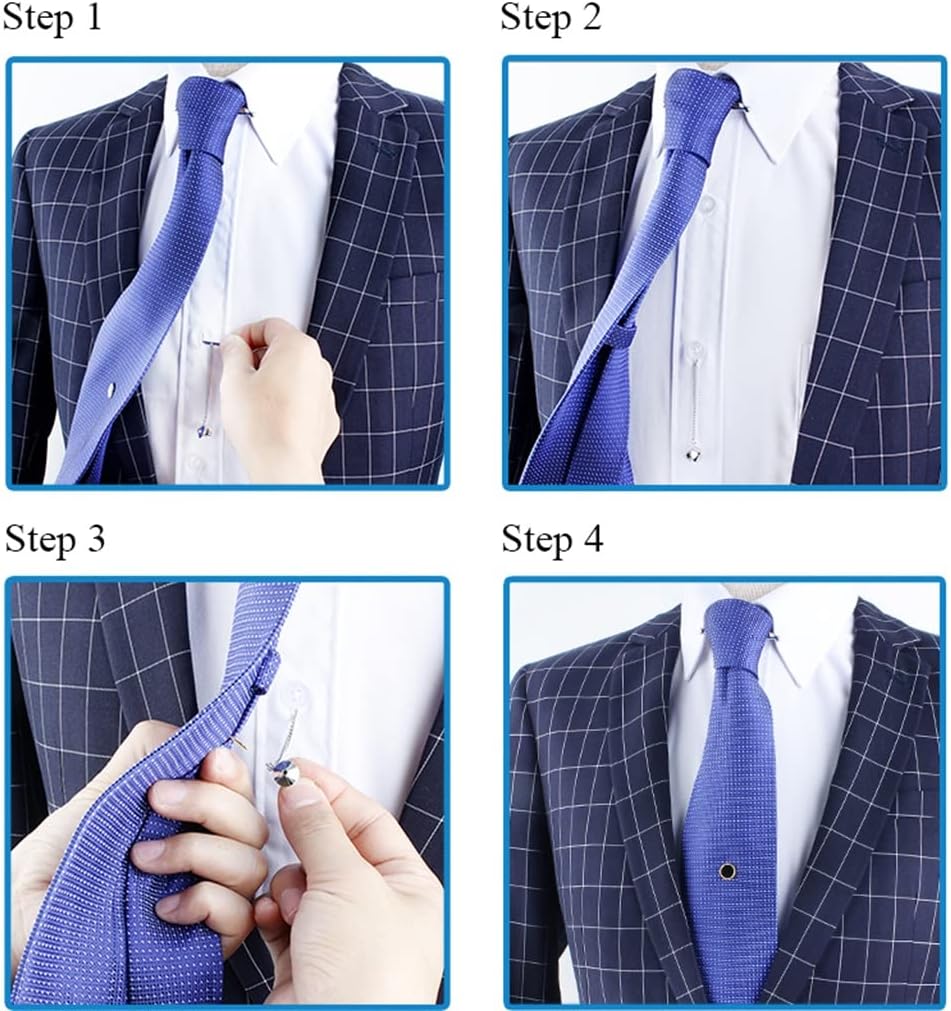 Step 1

Step 2

Step 3

Step 4