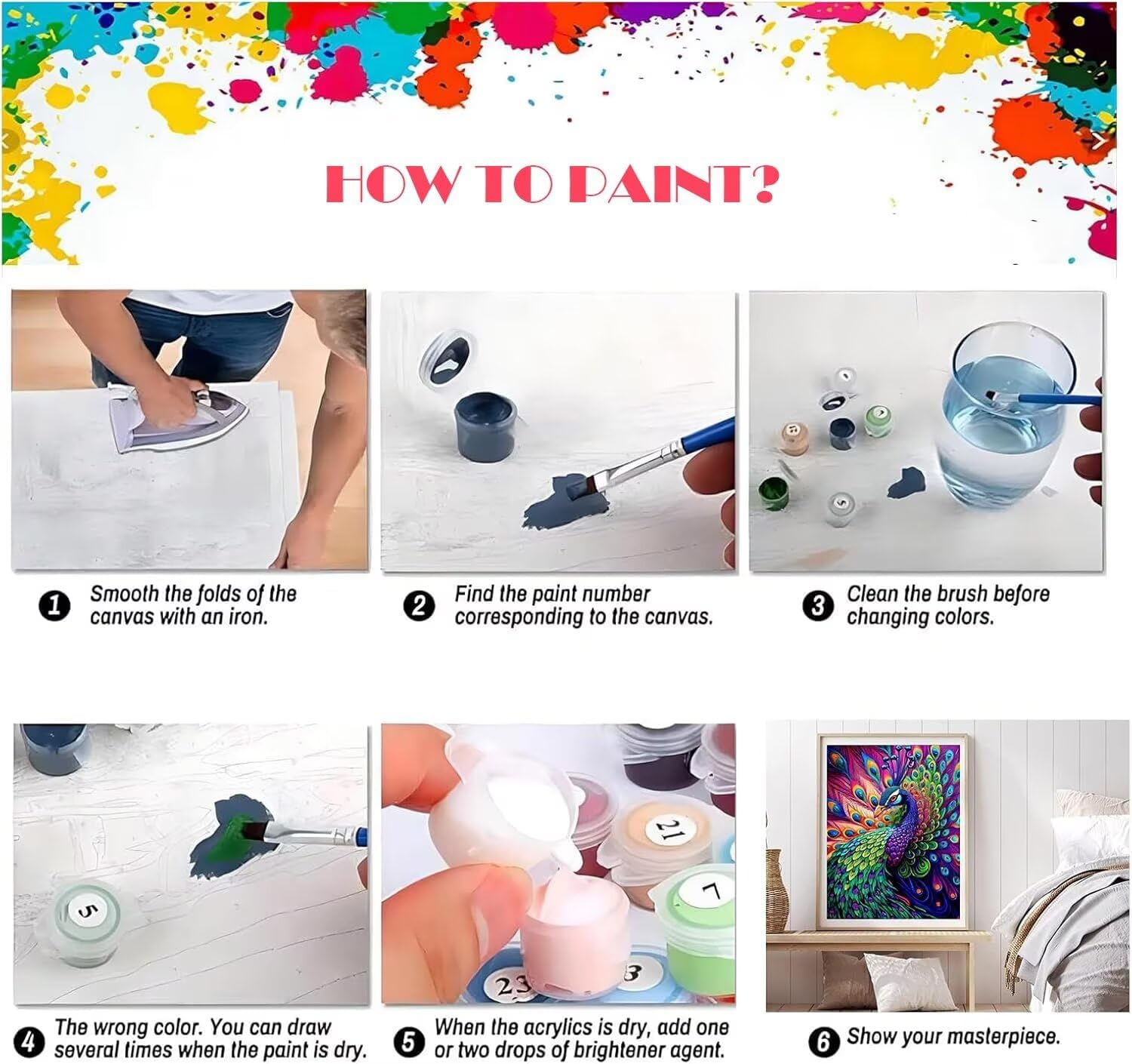 HOW TO PAINT?

1 Smooth the folds of the canvas with an iron.

2 Find the paint number corresponding to the canvas.

3 Clean the brush before changing colors.

5

21

7

23

3

4 The wrong color. You can draw several times when the paint is dry.

5 When the acrylics is dry, add one or two drops of brightener agent.

6 Show your masterpiece.