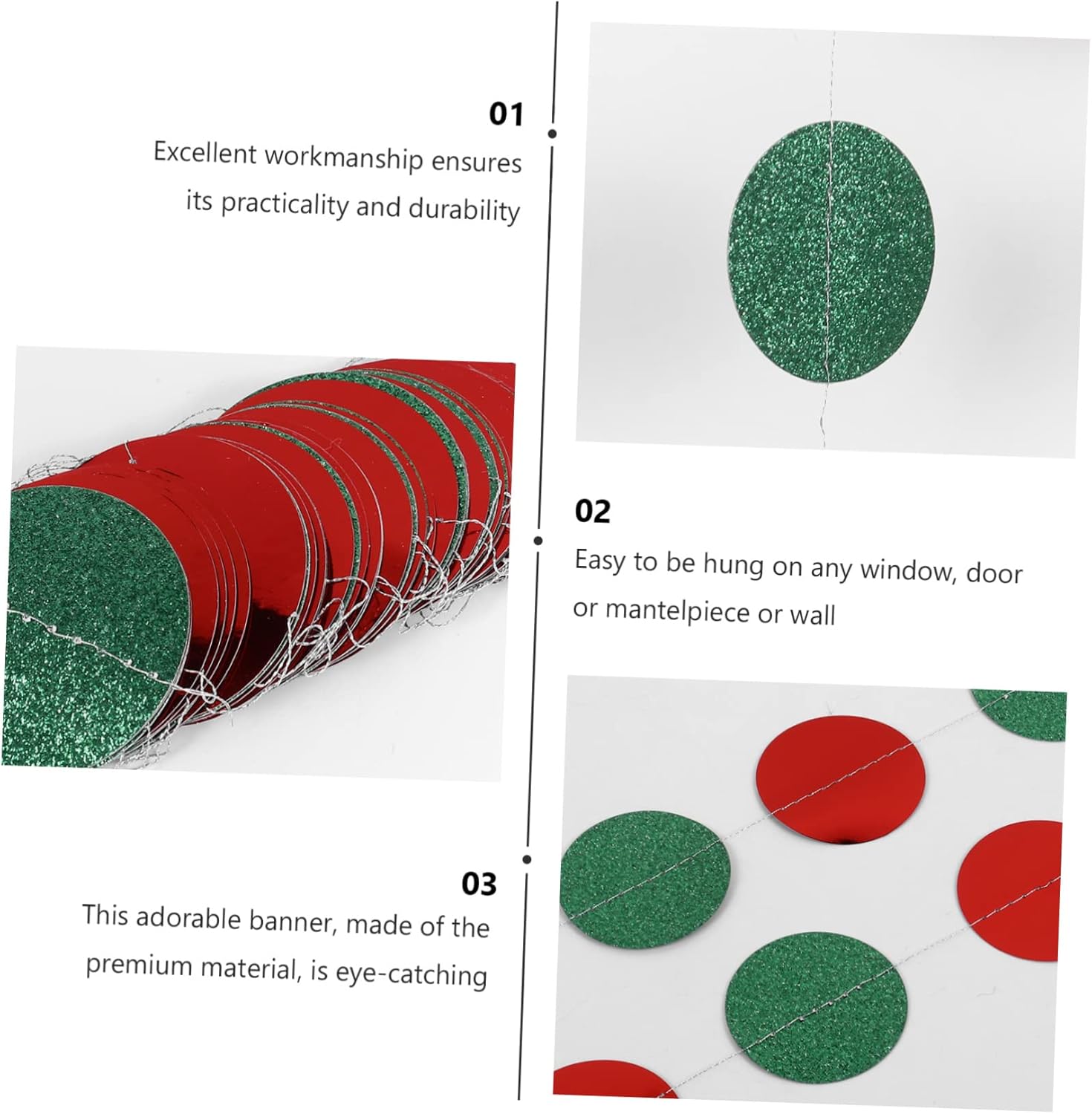 01
Excellent workmanship ensures its practicality and durability

02
Easy to be hung on any window, door or mantelpiece or wall

03
This adorable banner, made of the premium material, is eye-catching