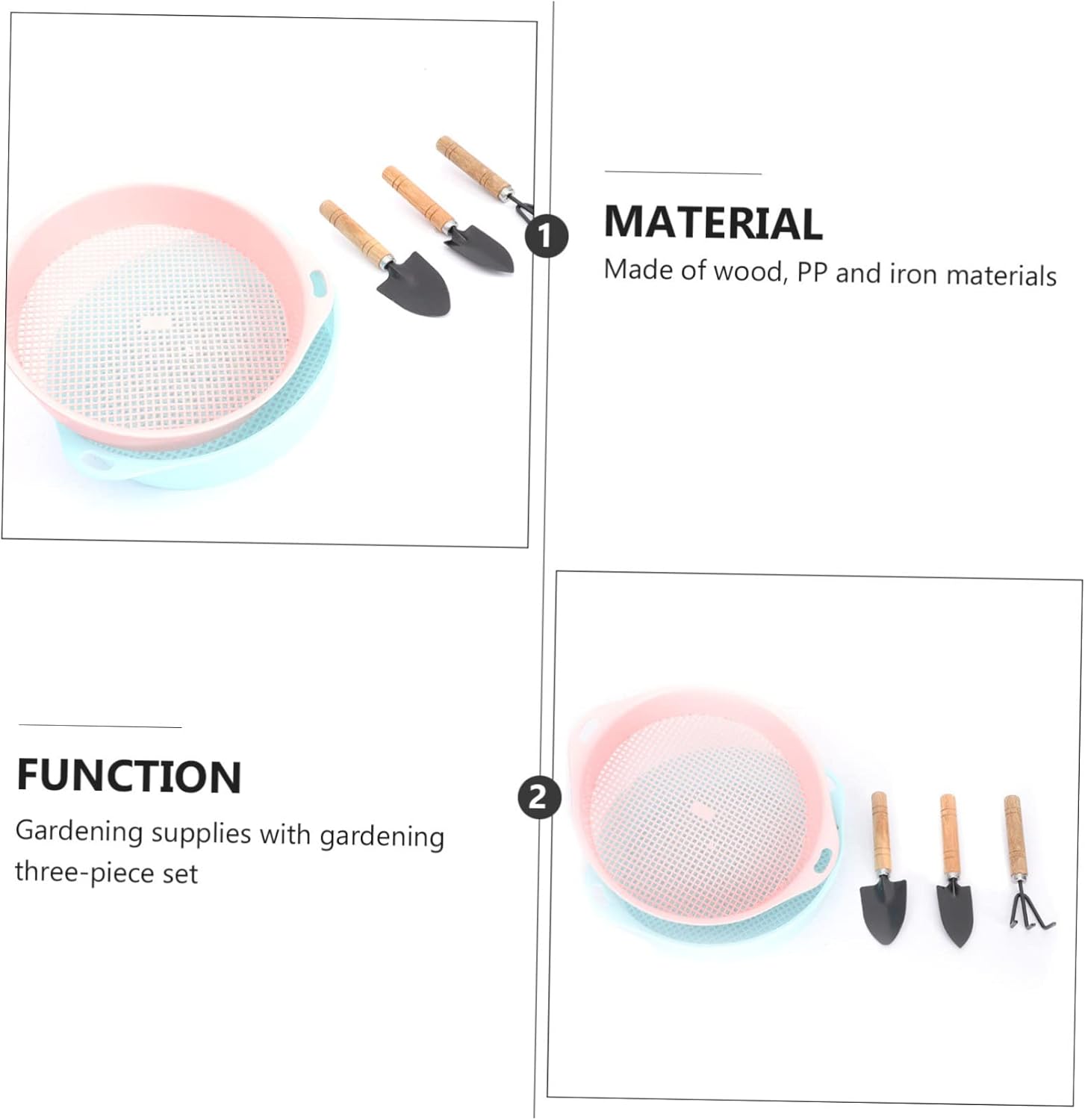 1

MATERIAL

Made of wood, PP and iron materials

FUNCTION

Gardening supplies with gardening three-piece set

2